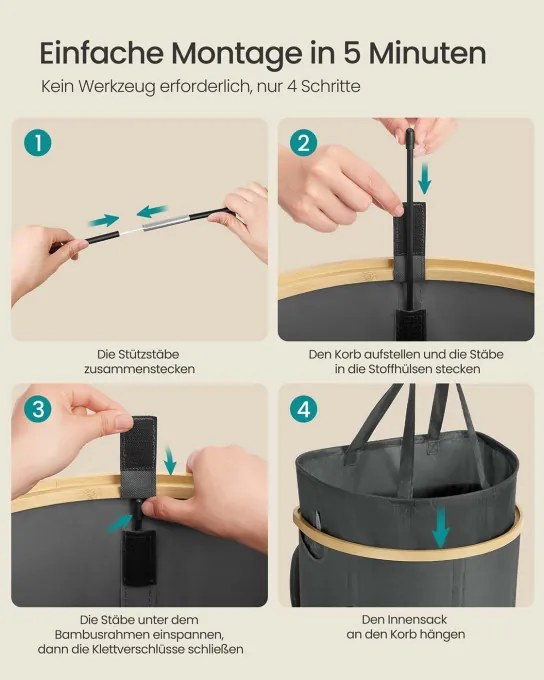 Einfache Montage in 5 Minuten

Kein Werkzeug erforderlich, nur 4 Schritte

1

Die Stützstäbe zusammenstecken

2

Den Korb aufstellen und die Stäbe in die Stoffhülsen stecken

3

Die Stäbe unter dem Bambusrahmen einspannen, dann die Klettverschlüsse schließen

4

Den Innensack an den Korb hängen