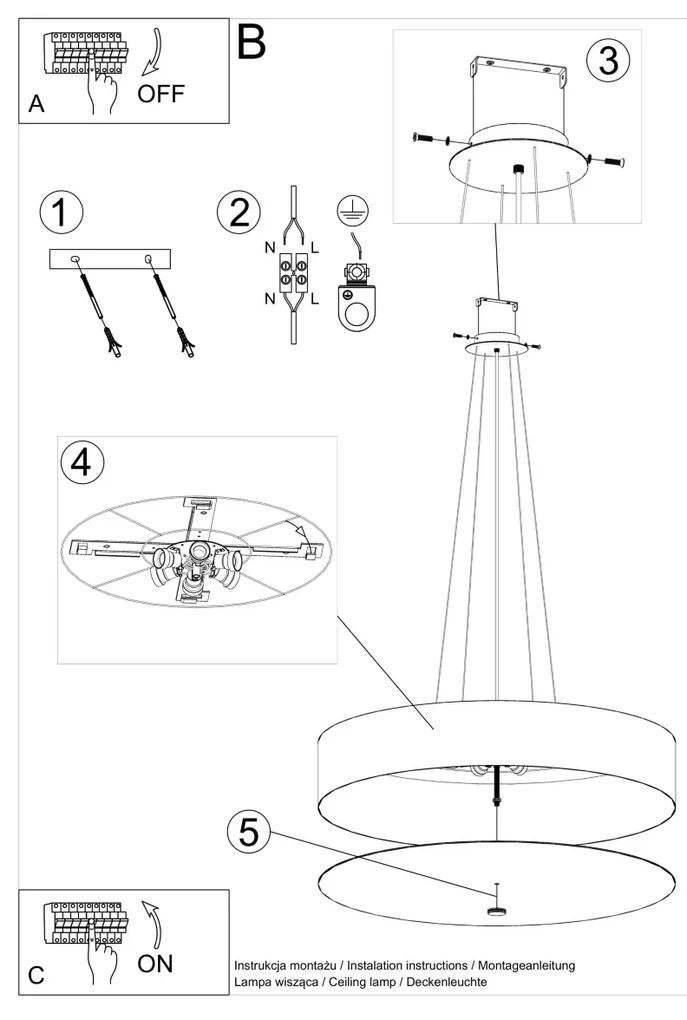 A
OFF

B

3

1

2

N L
N L

4

5

C
ON

Instrukcja montażu / Instalation instructions / Montageanleitung
Lampa wisząca / Ceiling lamp / Deckenleuchte