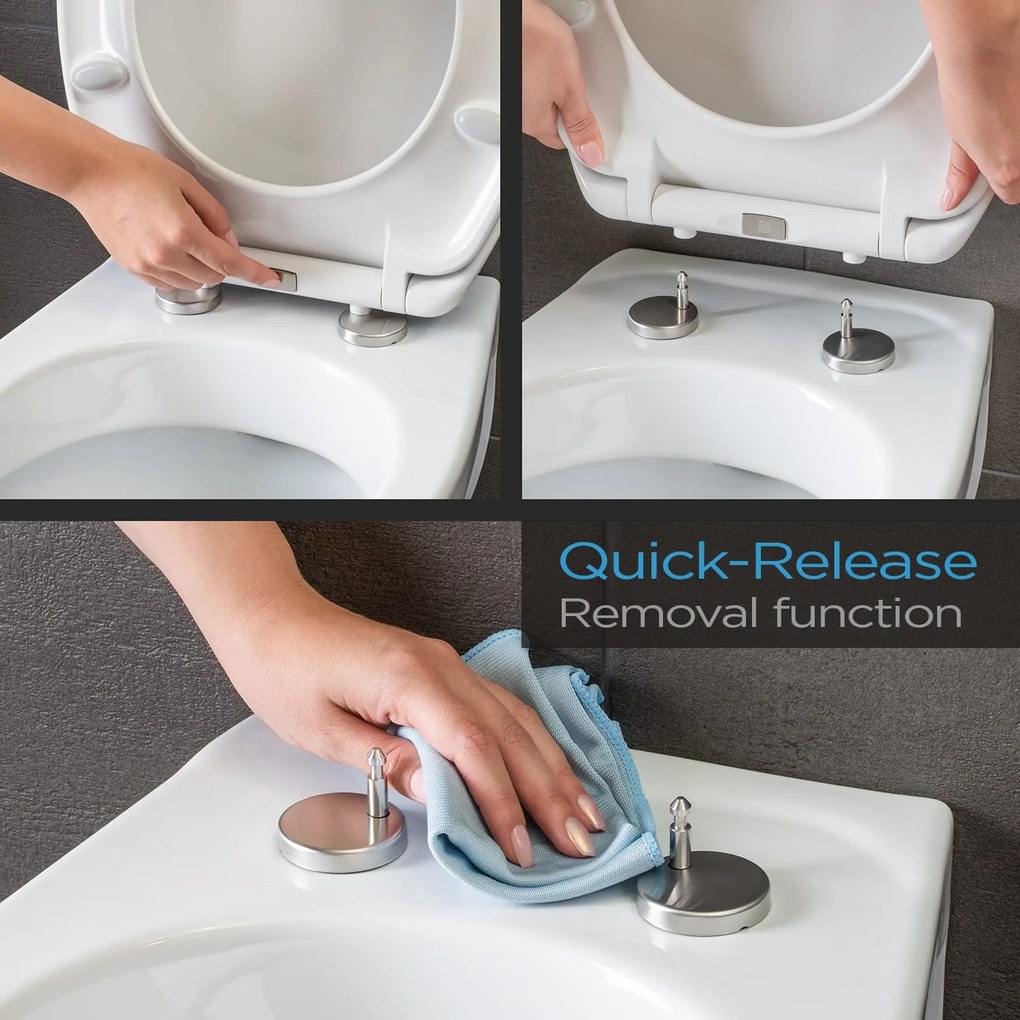 Quick-Release
Removal function