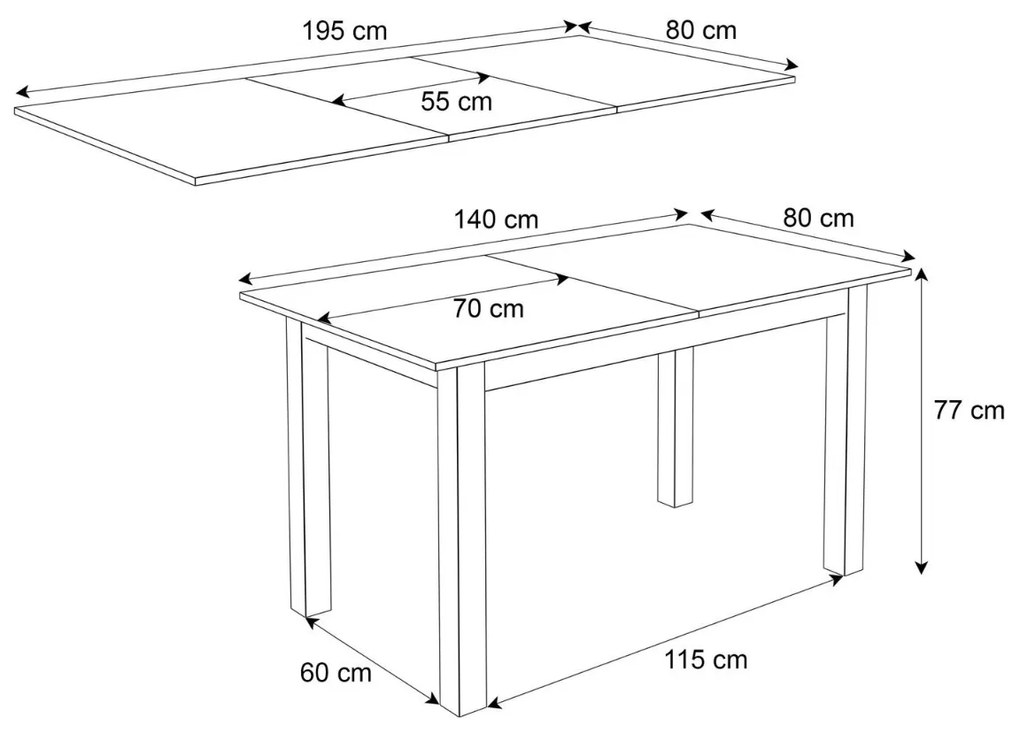 195 cm
80 cm
55 cm
140 cm
80 cm
70 cm
77 cm
60 cm
115 cm