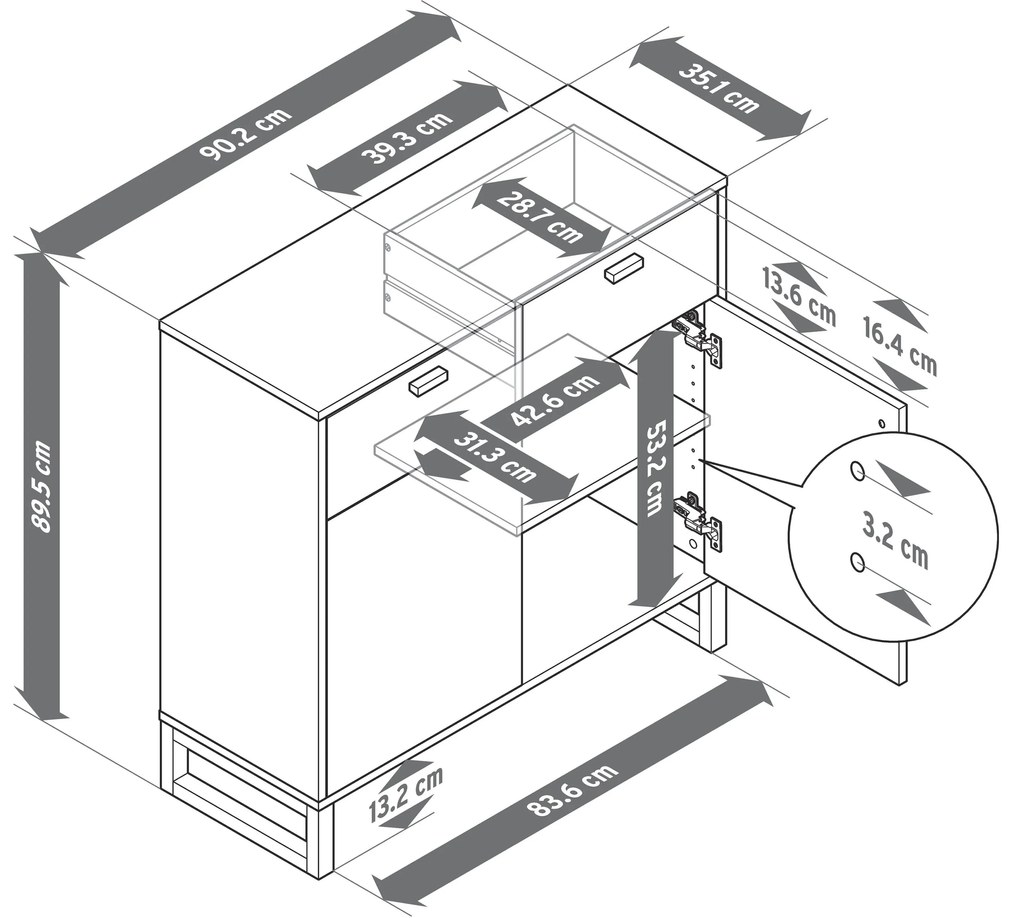 90.2 cm
39.3 cm
35.1 cm
28.7 cm
13.6 cm
16.4 cm
89.5 cm
42.6 cm
31.3 cm
53.2 cm
3.2 cm
13.2 cm
83.6 cm