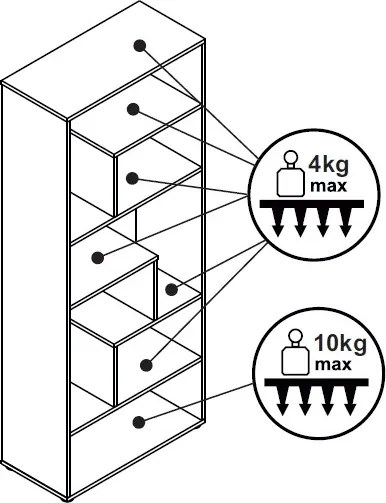 4kg
max

10kg
max