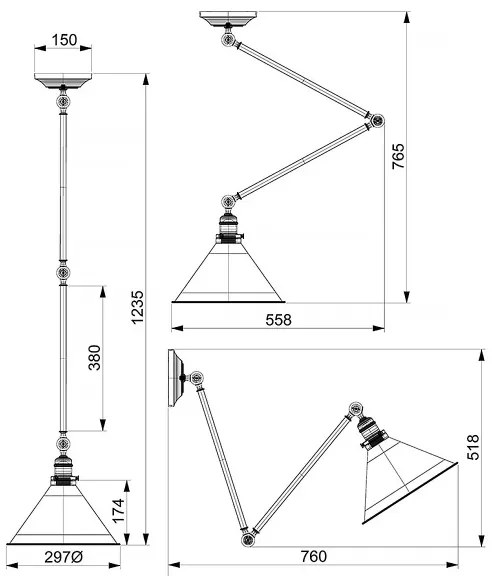 150
1235
380
174
297Ø
765
558
518
760