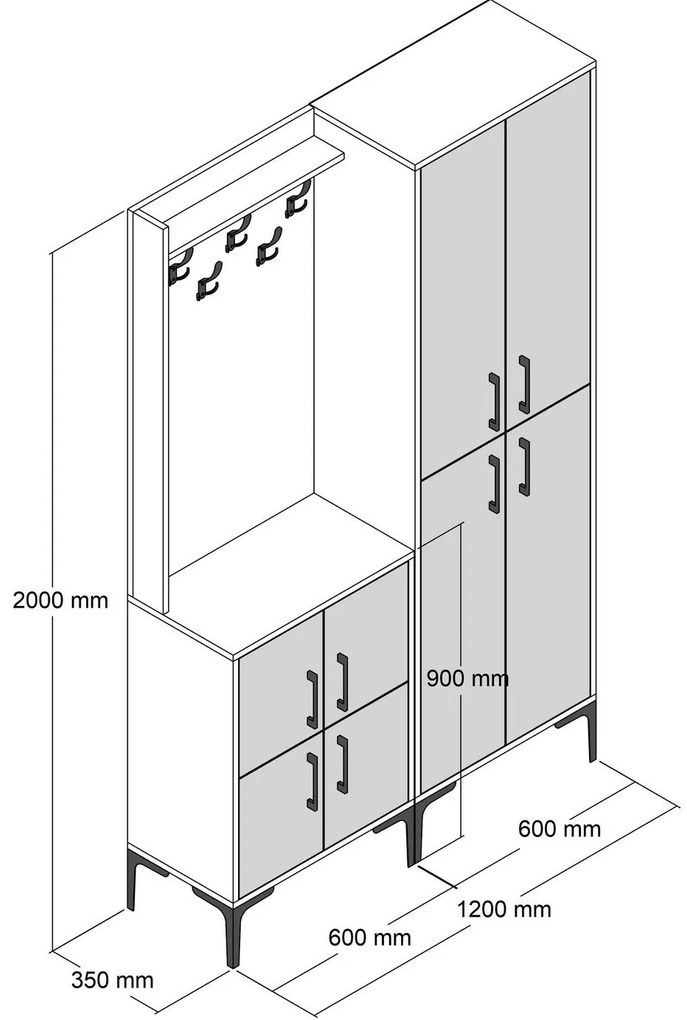 2000 mm

900 mm

600 mm

1200 mm

600 mm

350 mm