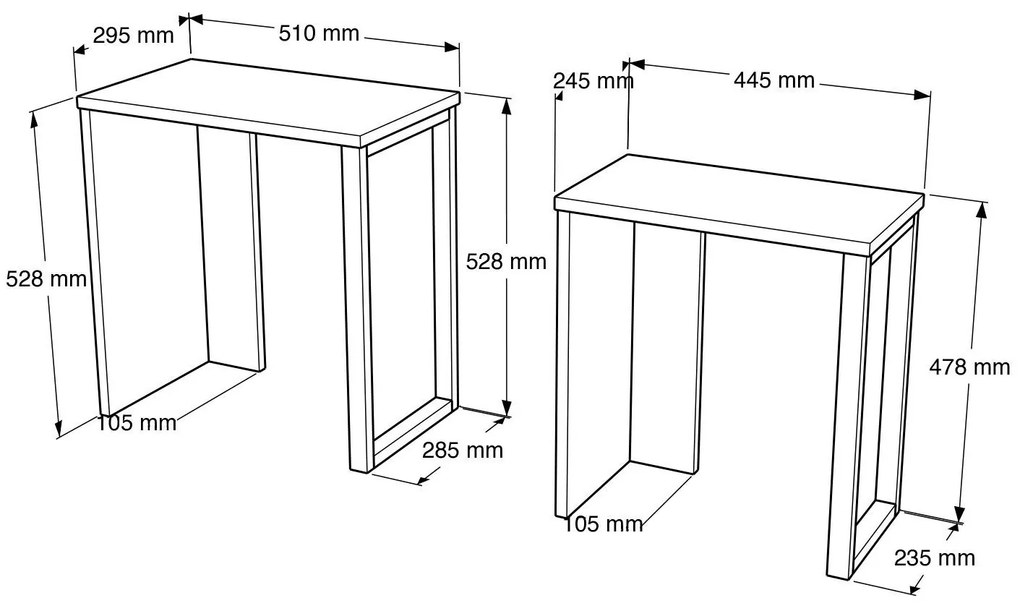 295 mm
510 mm
528 mm
528 mm
105 mm
285 mm
245 mm
445 mm
478 mm
105 mm
235 mm