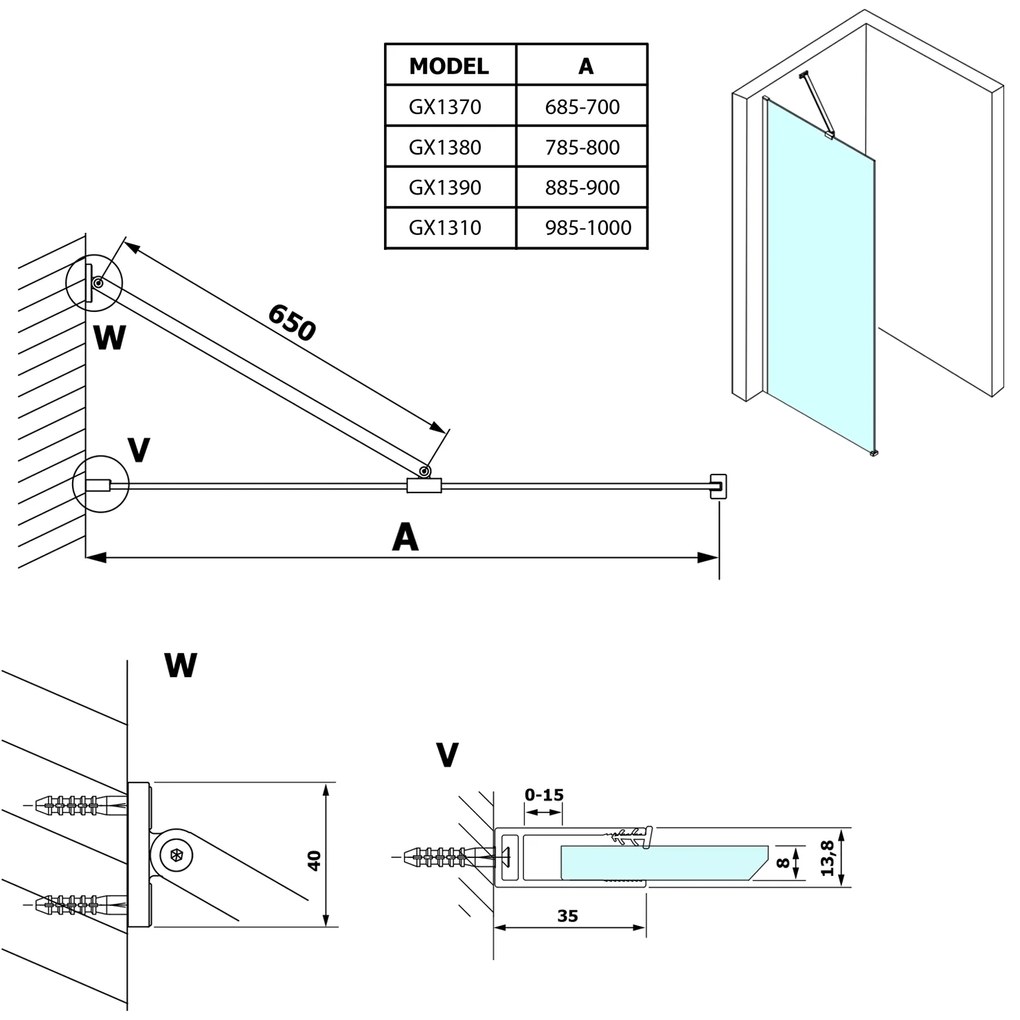 | MODEL | A |
|---|---|
| GX1370 | 685-700 |
| GX1380 | 785-800 |
| GX1390 | 885-900 |
| GX1310 | 985-1000 |

650

W

V

A

W

40

V

0-15

8

13,8

35