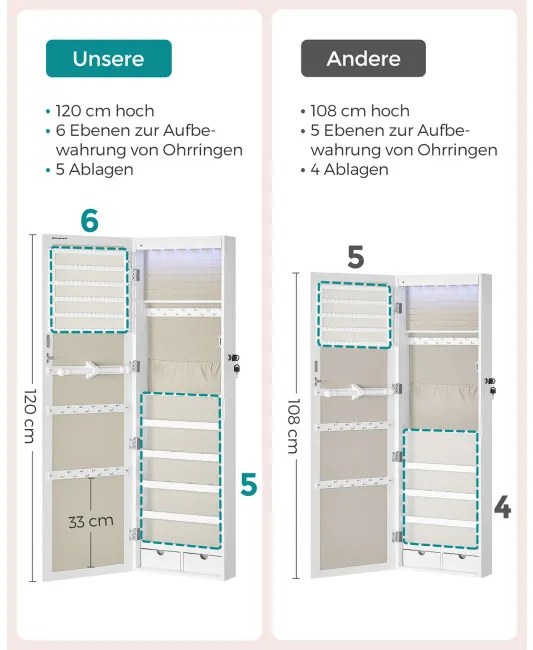 Unsere

• 120 cm hoch
• 6 Ebenen zur Aufbewahrung von Ohrringen
• 5 Ablagen

6

120 cm

33 cm

5

Andere

• 108 cm hoch
• 5 Ebenen zur Aufbewahrung von Ohrringen
• 4 Ablagen

5

108 cm

4