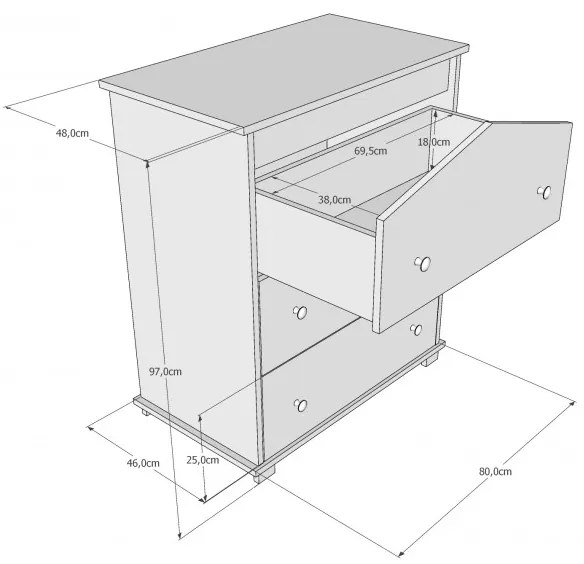 48,0cm

69,5cm

18,0cm

38,0cm

97,0cm

46,0cm

25,0cm

80,0cm