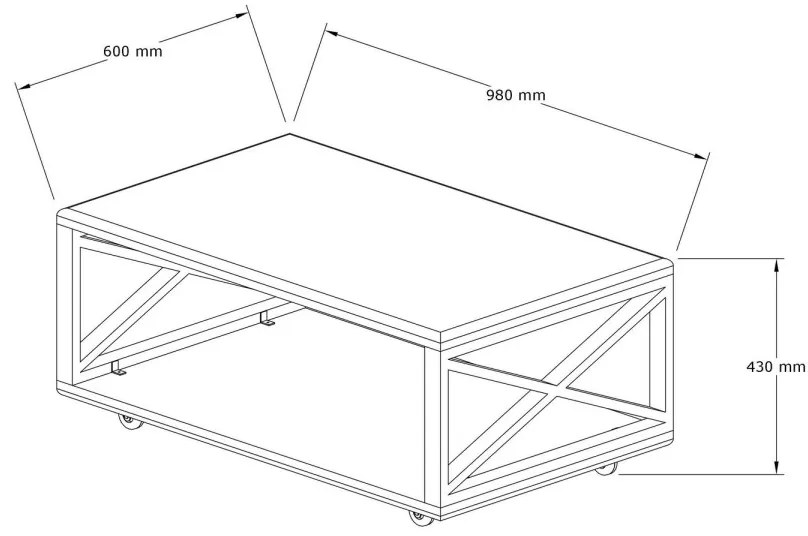 600 mm

980 mm

430 mm