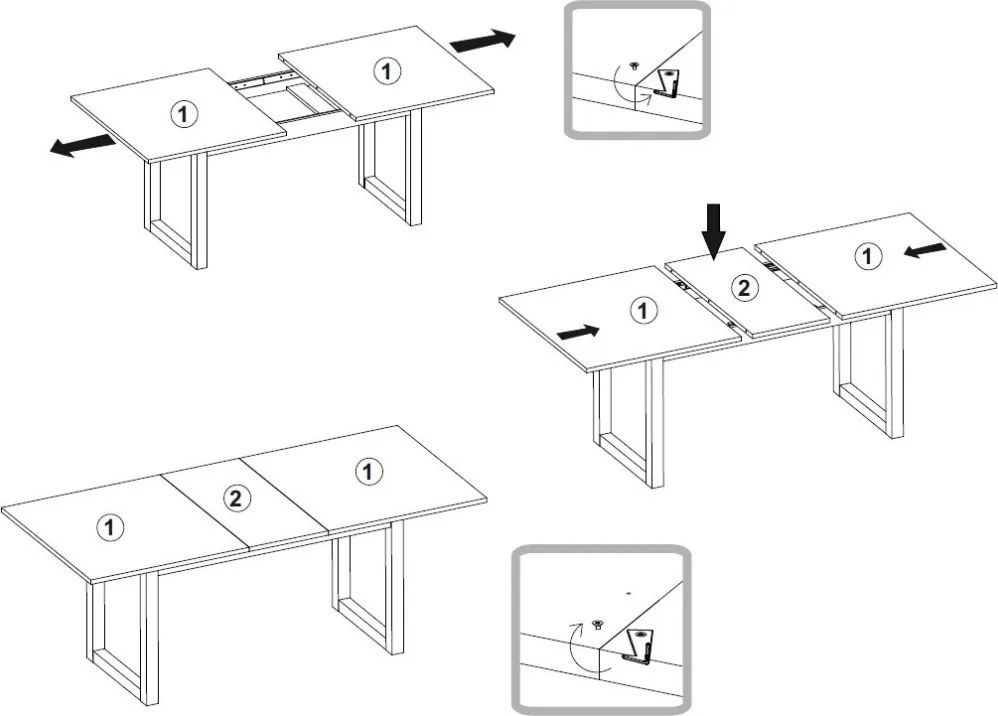 1
1
1
2
1
1
2
1