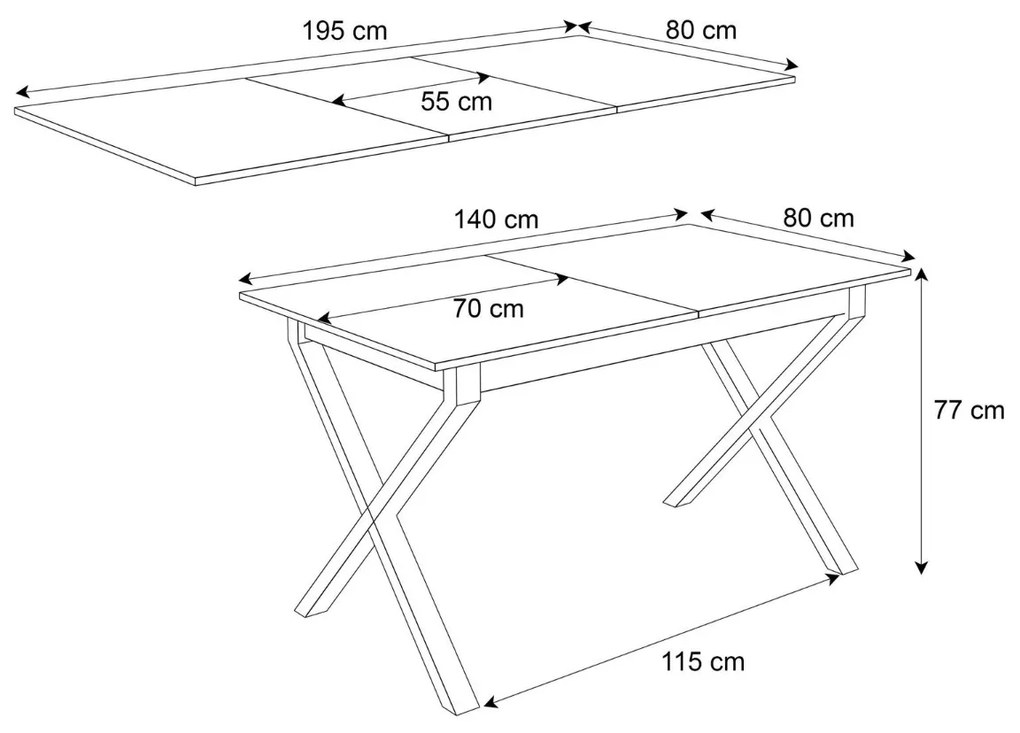 195 cm
80 cm
55 cm
140 cm
80 cm
70 cm
77 cm
115 cm