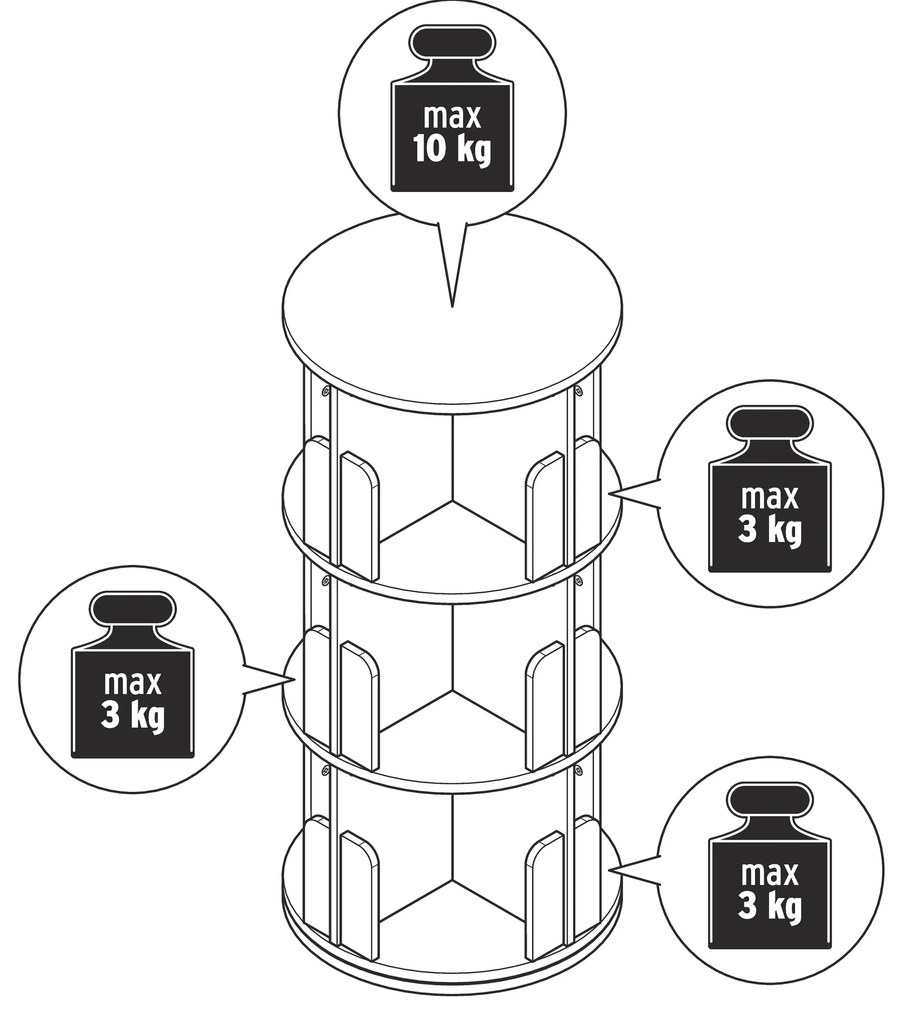 max
10 kg

max
3 kg

max
3 kg

max
3 kg