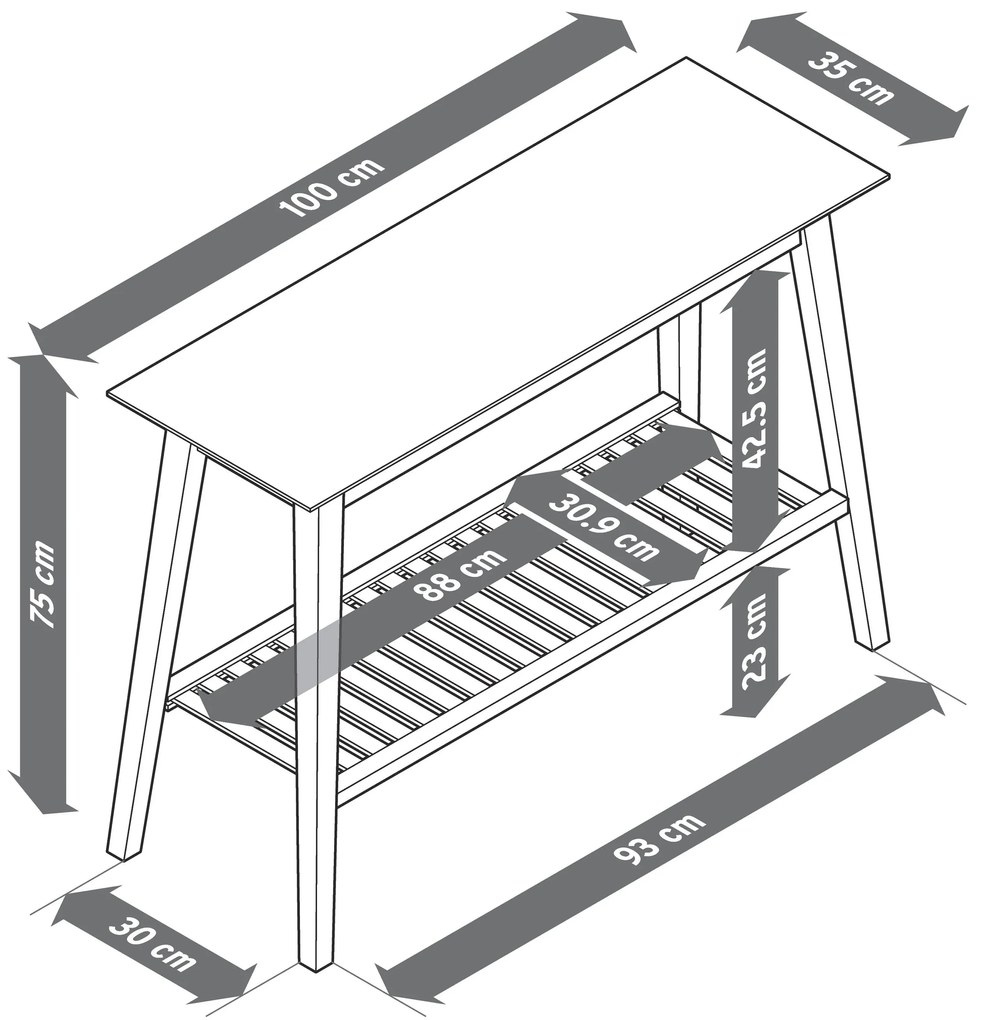 100 cm
35 cm
75 cm
42.5 cm
30.9 cm
88 cm
23 cm
93 cm
30 cm