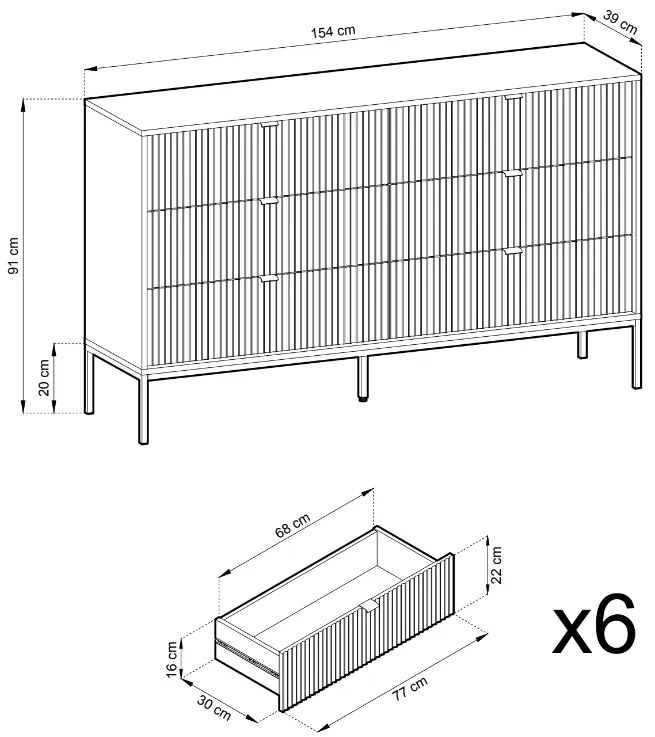 154 cm
39 cm
91 cm
20 cm
68 cm
22 cm
16 cm
30 cm
77 cm
x6