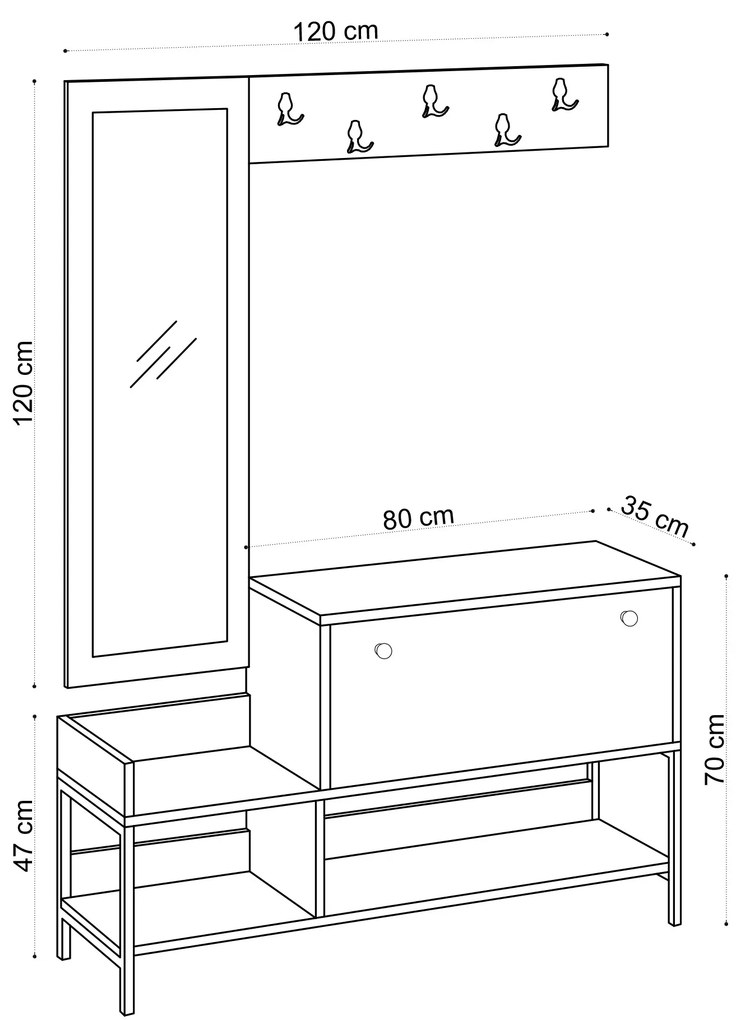 120 cm

120 cm

80 cm

35 cm

70 cm

47 cm