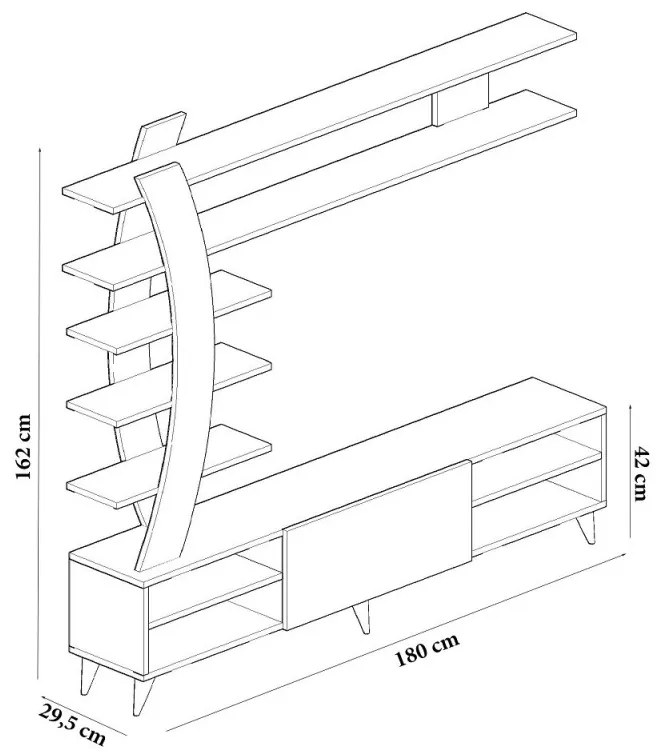 162 cm

42 cm

180 cm

29,5 cm