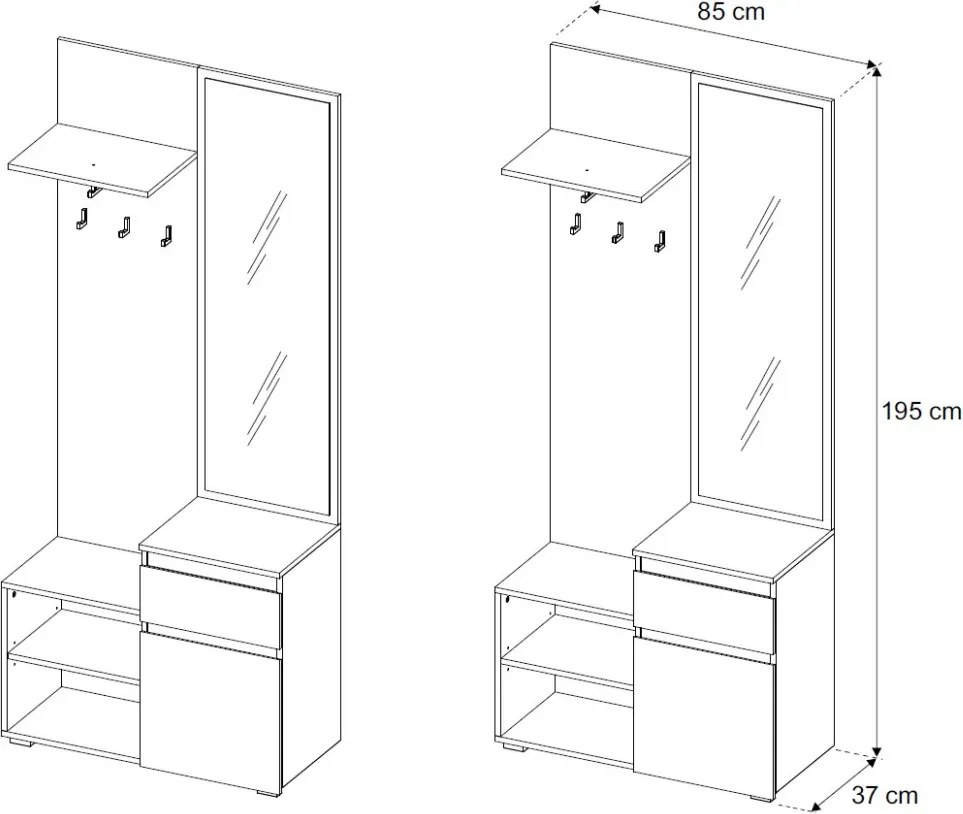 85 cm
195 cm
37 cm