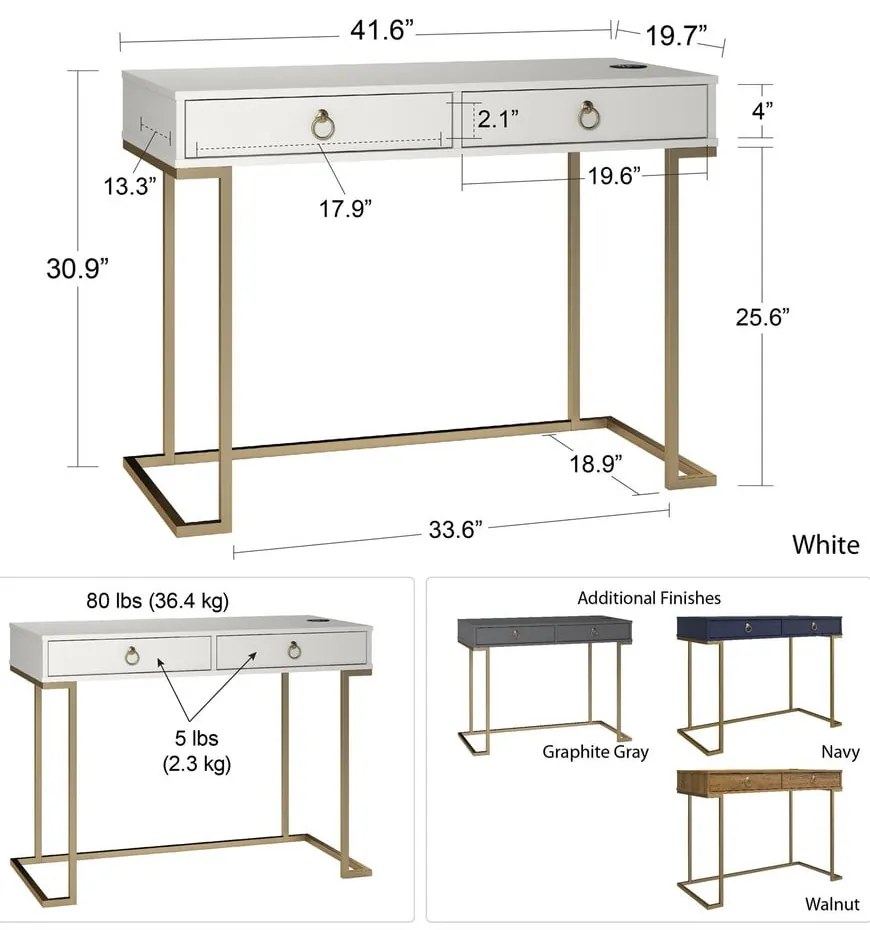 41.6”
19.7”
4”
2.1”
13.3”
17.9”
19.6”
30.9”
25.6”
18.9”
33.6”
White

80 lbs (36.4 kg)
5 lbs
(2.3 kg)

Additional Finishes
Graphite Gray
Navy
Walnut