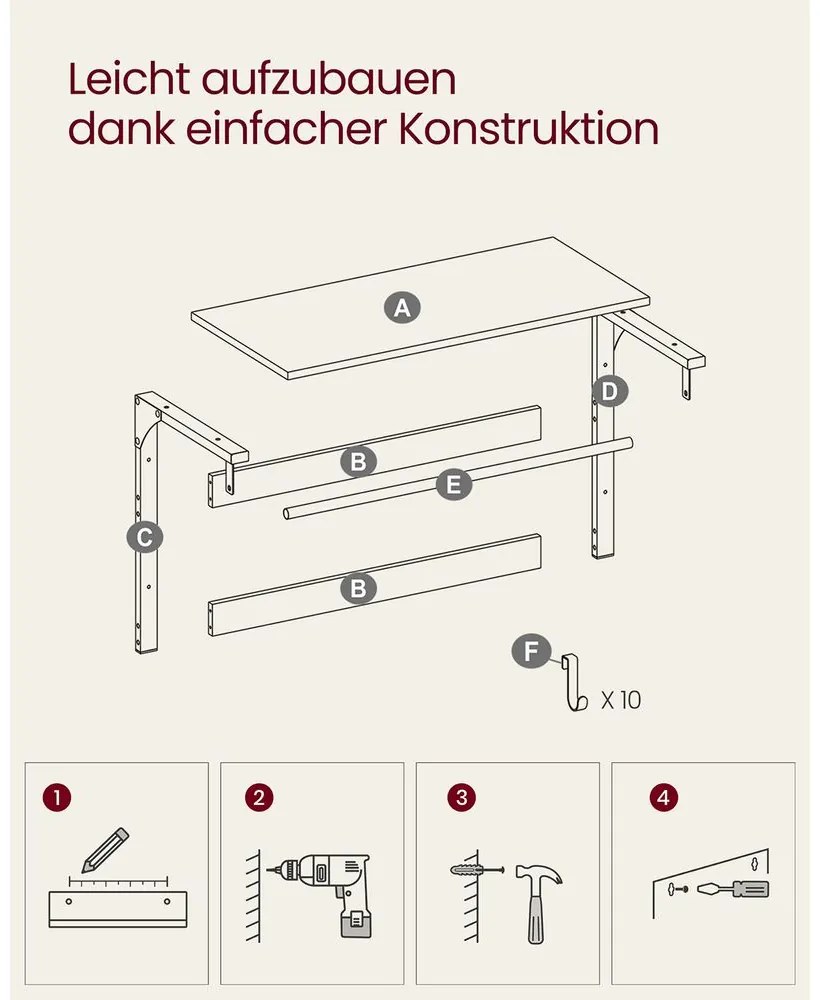 Leicht aufzubauen
dank einfacher Konstruktion

A

D

B

E

C

B

F

X 10

1

2

3

4