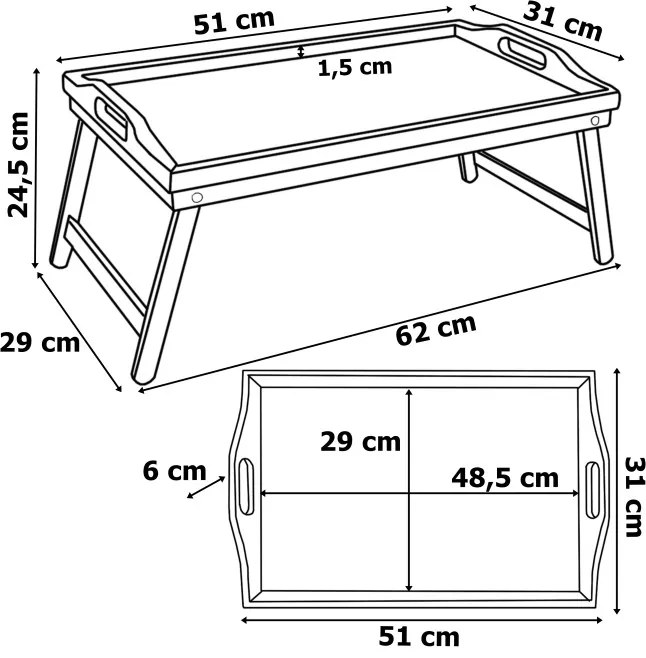 51 cm
31 cm
1,5 cm
24,5 cm
29 cm
62 cm
29 cm
6 cm
48,5 cm
31 cm
51 cm