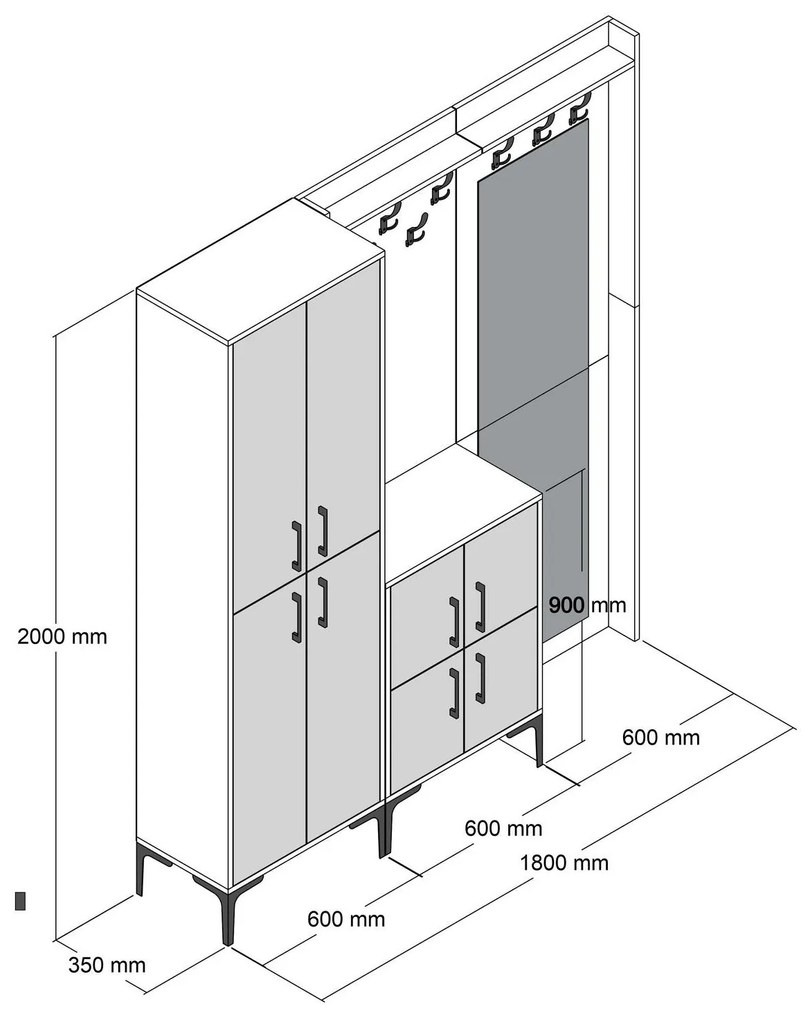 2000 mm

900 mm

600 mm

600 mm

1800 mm

600 mm

350 mm