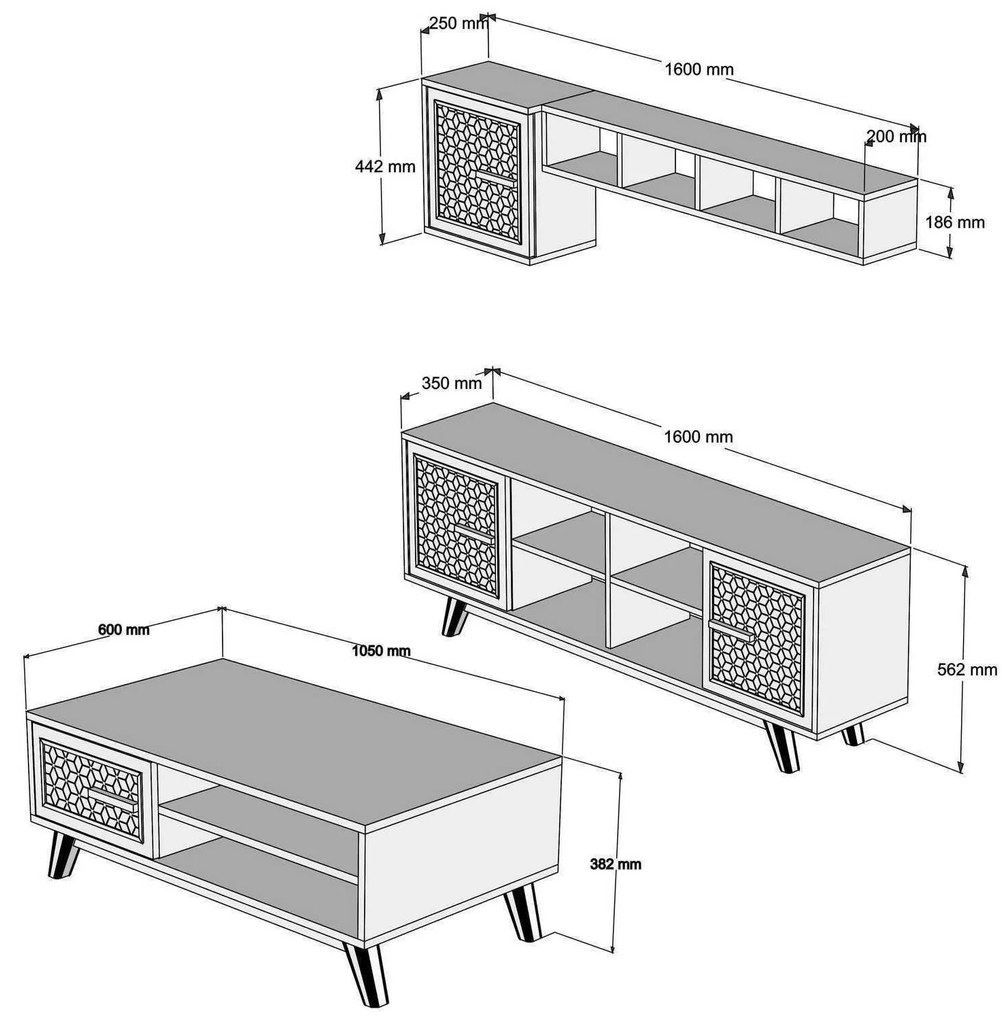 250 mm
1600 mm
200 mm
442 mm
186 mm

350 mm
1600 mm
562 mm

600 mm
1050 mm
382 mm