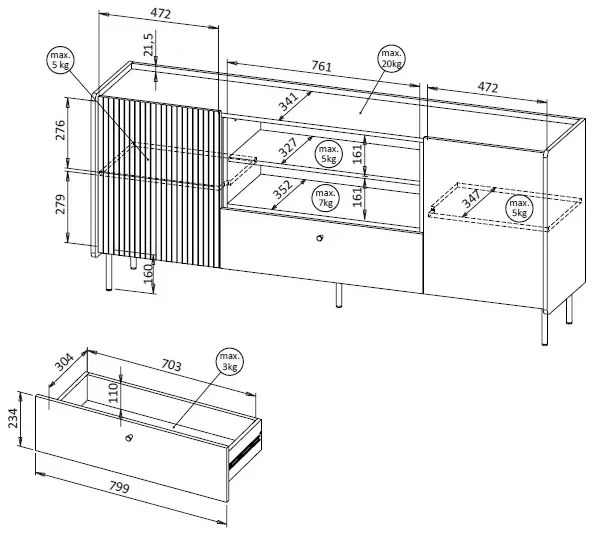 472

21,5

max. 5 kg

761

max. 20kg

472

341

276

327

max. 5kg

161

279

352

max. 7kg

161

347

max. 5kg

160

304

703

max. 3kg

110

234

799