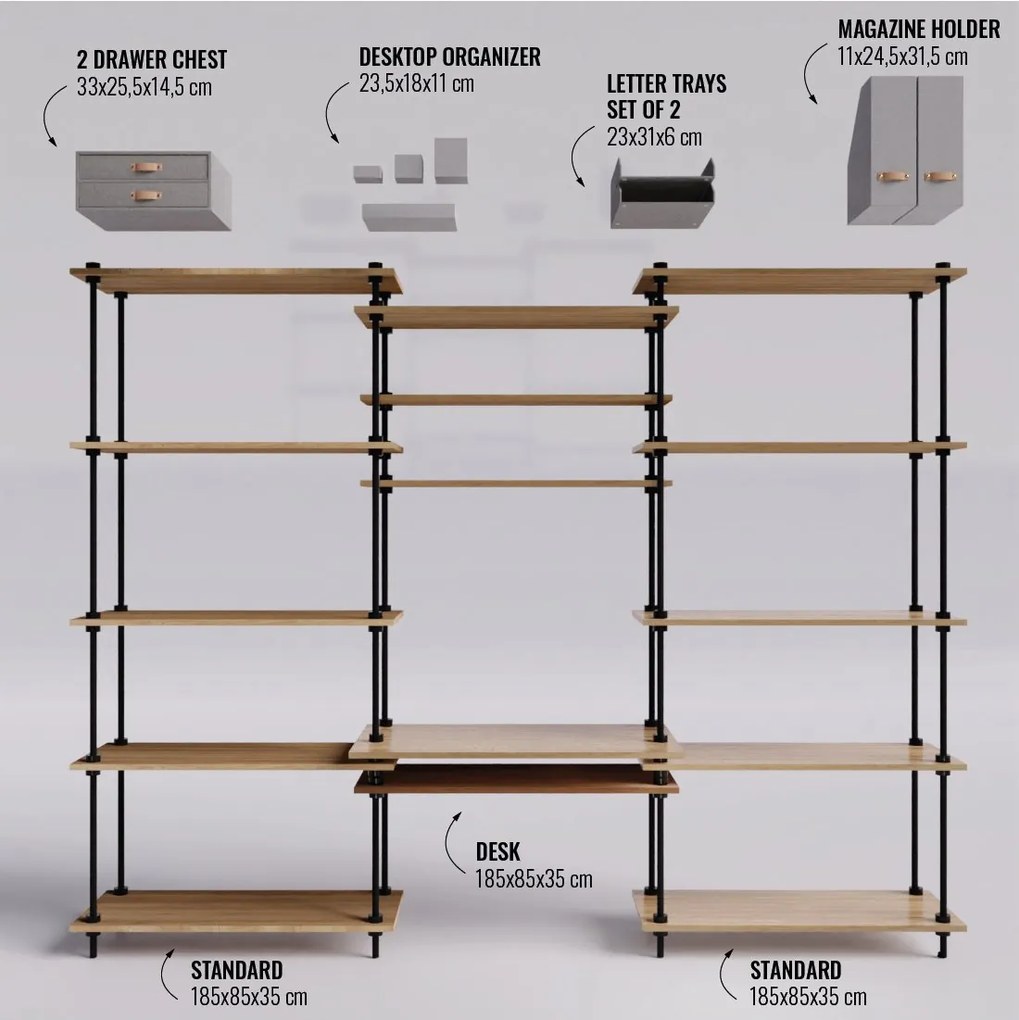 2 DRAWER CHEST
33x25,5x14,5 cm

DESKTOP ORGANIZER
23,5x18x11 cm

LETTER TRAYS
SET OF 2
23x31x6 cm

MAGAZINE HOLDER
11x24,5x31,5 cm

DESK
185x85x35 cm

STANDARD
185x85x35 cm

STANDARD
185x85x35 cm