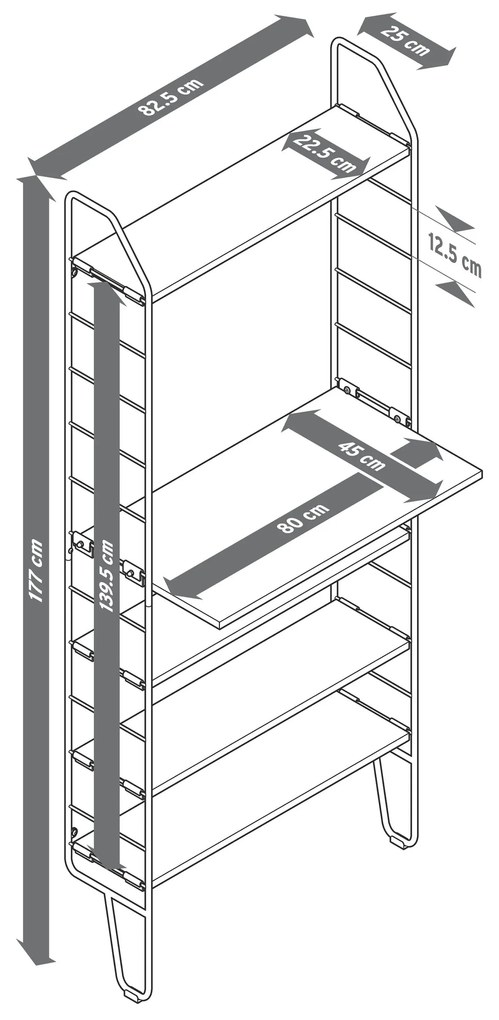 82.5 cm
25 cm
22.5 cm
12.5 cm
45 cm
80 cm
177 cm
139.5 cm