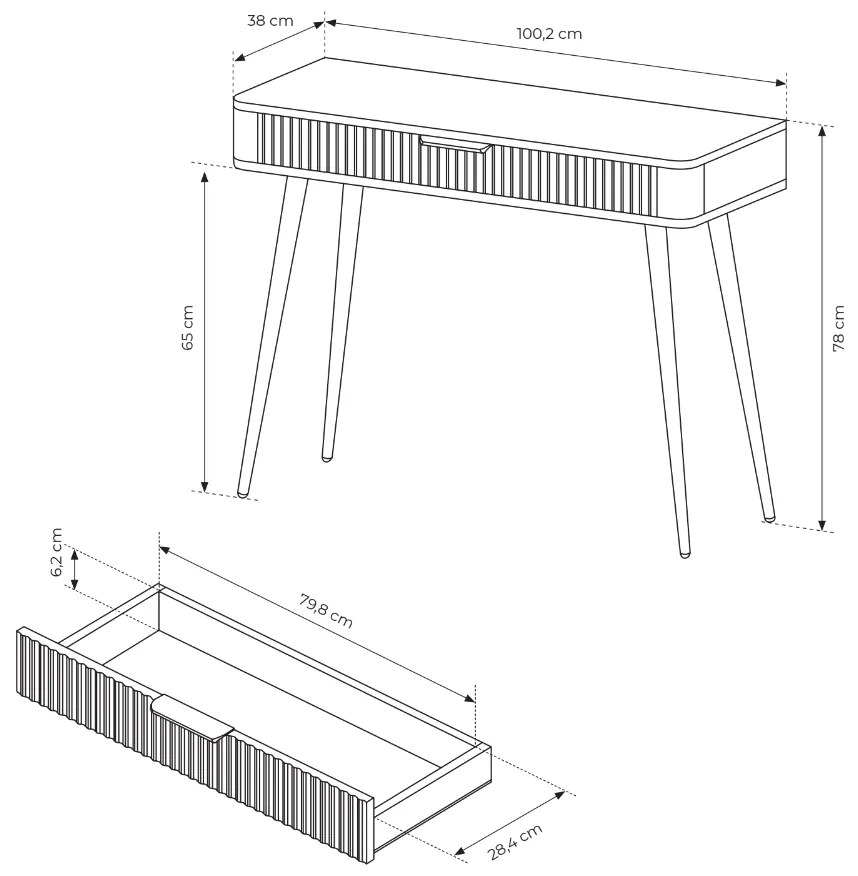 38 cm
100,2 cm
65 cm
78 cm
6,2 cm
79,8 cm
28,4 cm