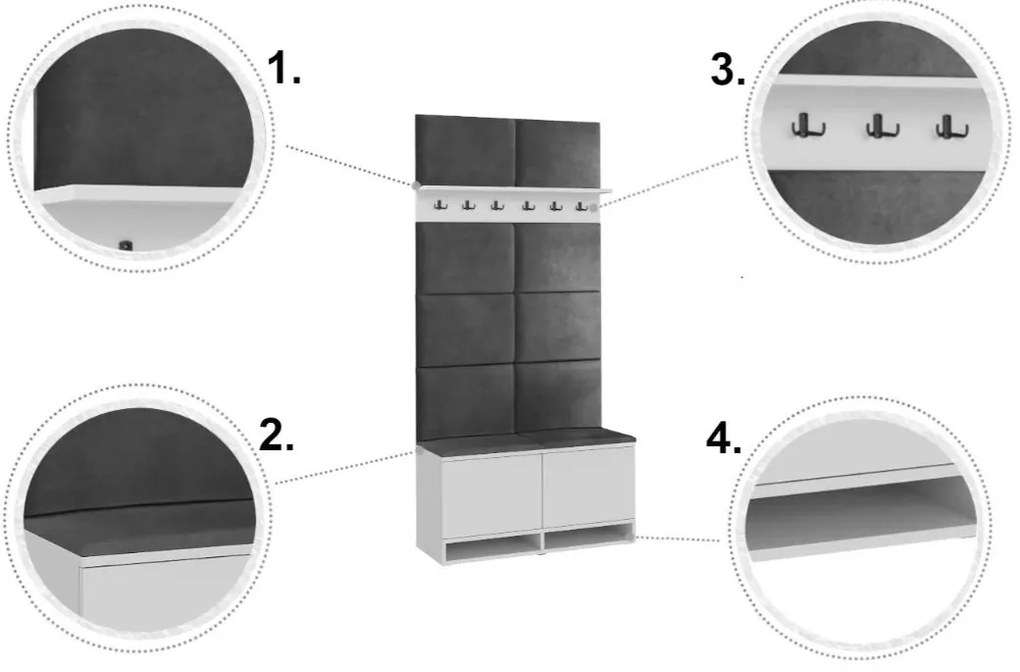 1.

3.

2.

4.