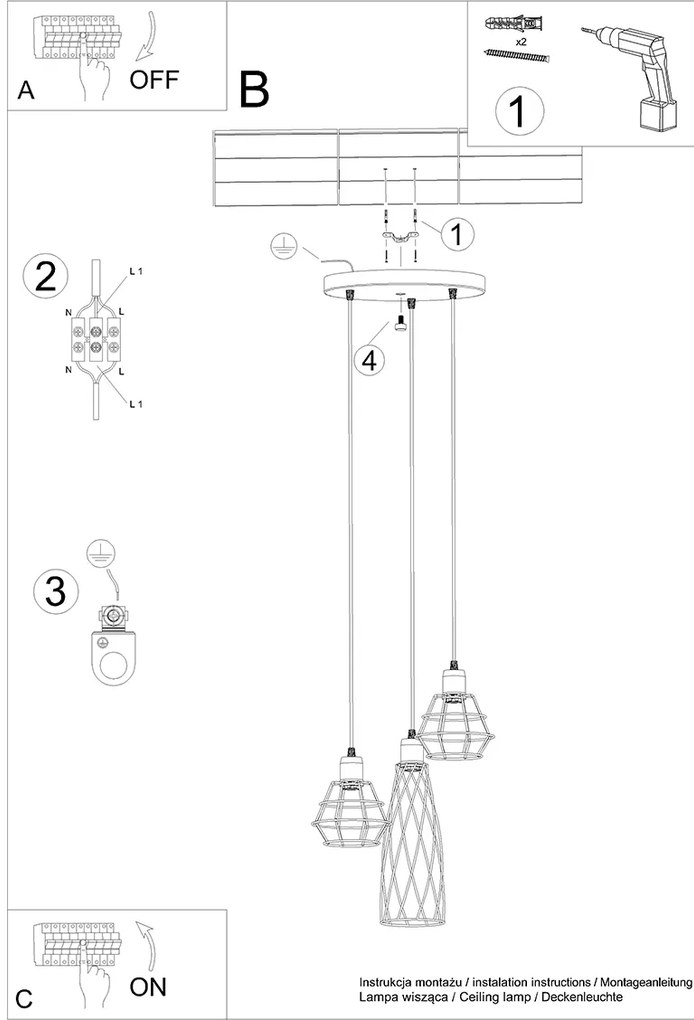 A
OFF

B

x2

1

1

2
L 1
N
L
N
L
L 1

4

3

C
ON

Instrukcja montażu / instalation instructions / Montageanleitung
Lampa wisząca / Ceiling lamp / Deckenleuchte