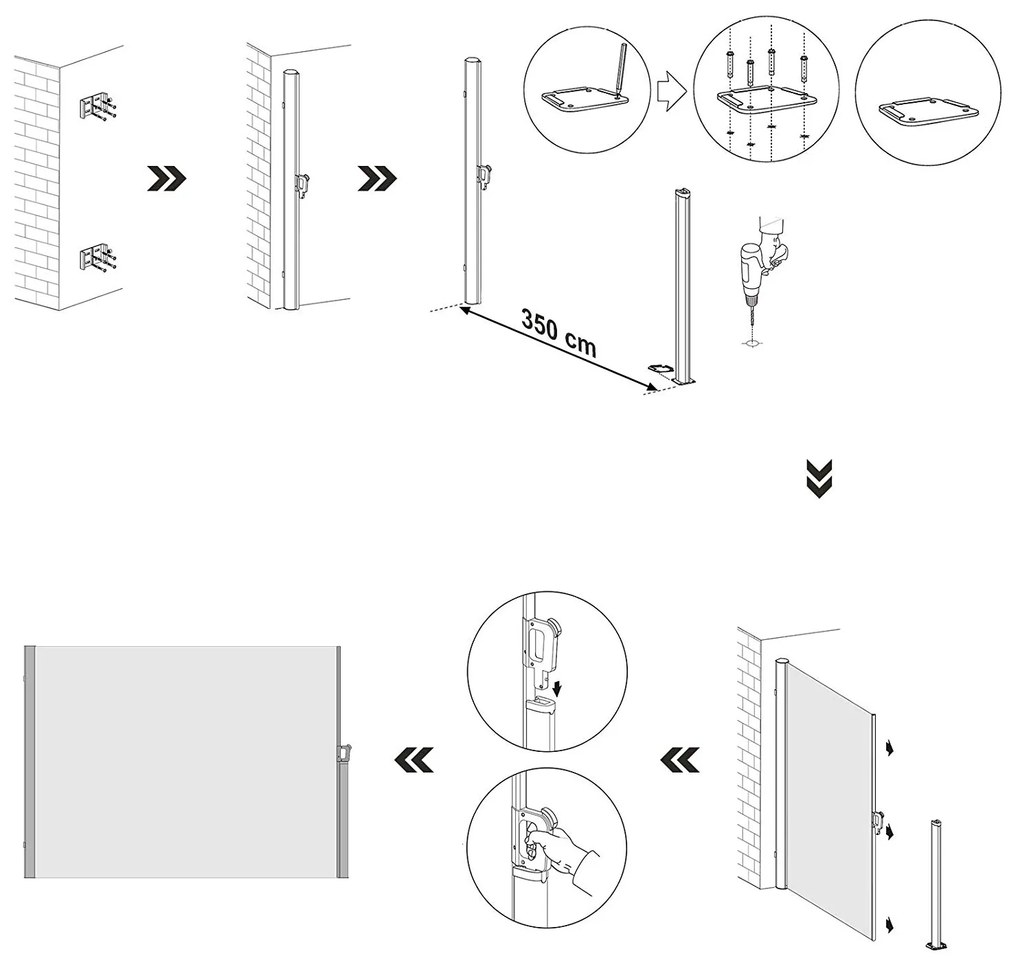 350 cm