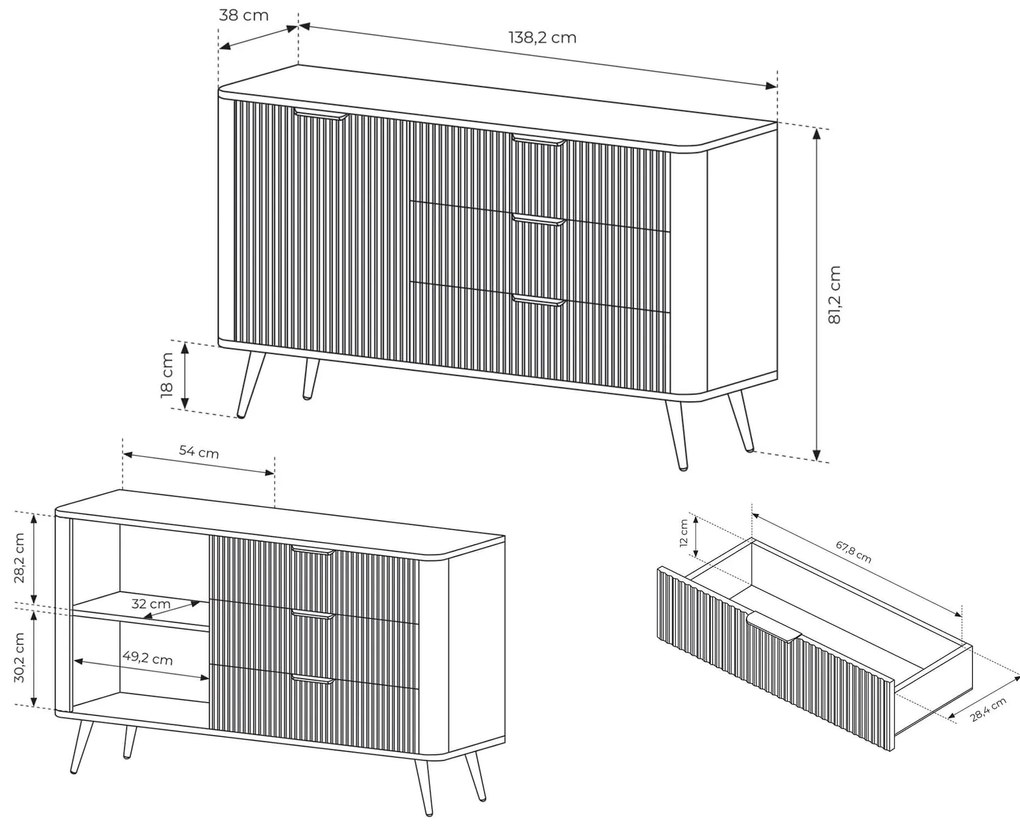 38 cm
138,2 cm
81,2 cm
18 cm
54 cm
28,2 cm
32 cm
30,2 cm
49,2 cm
12 cm
67,8 cm
28,4 cm