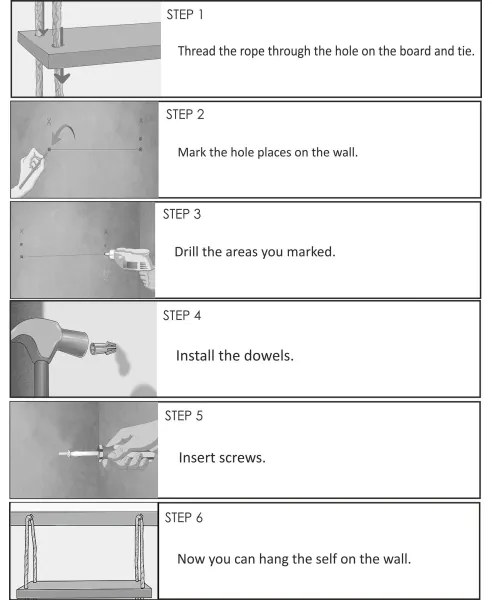 STEP 1

Thread the rope through the hole on the board and tie.

STEP 2

Mark the hole places on the wall.

STEP 3

Drill the areas you marked.

STEP 4

Install the dowels.

STEP 5

Insert screws.

STEP 6

Now you can hang the self on the wall.