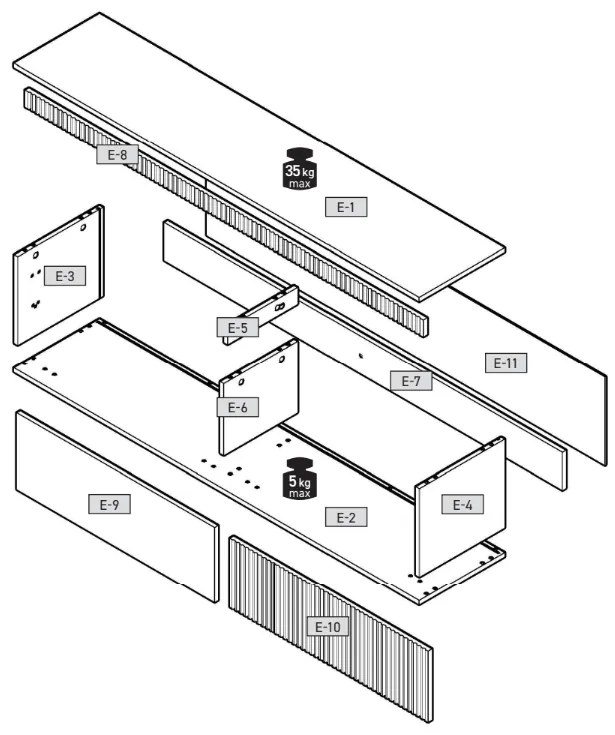 E-8
35 kg max
E-1
E-3
E-5
E-11
E-7
E-6
5 kg max
E-9
E-2
E-4
E-10