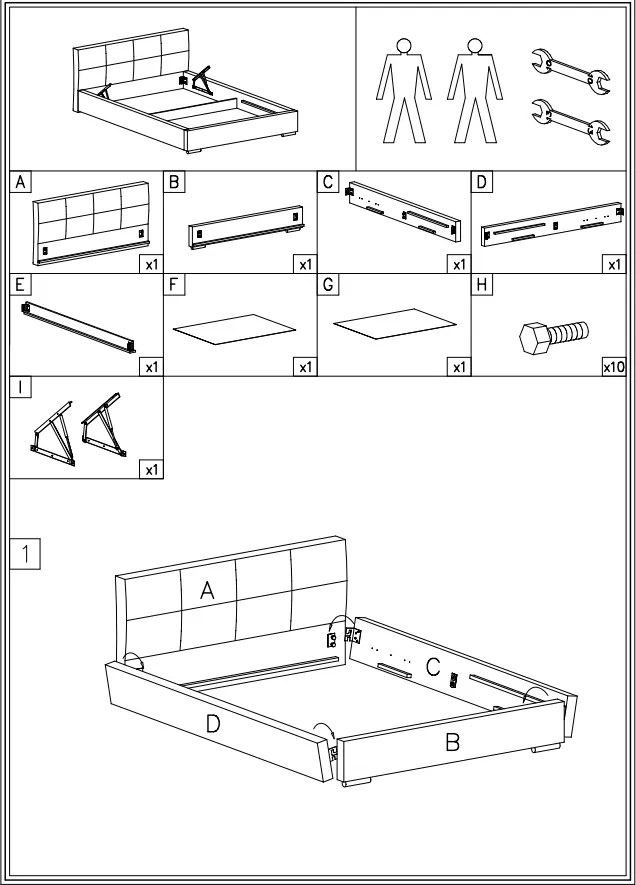 A

x1

B

x1

C

x1

D

x1

E

x1

F

x1

G

x1

H

x10

I

x1

1

A

C

D

B