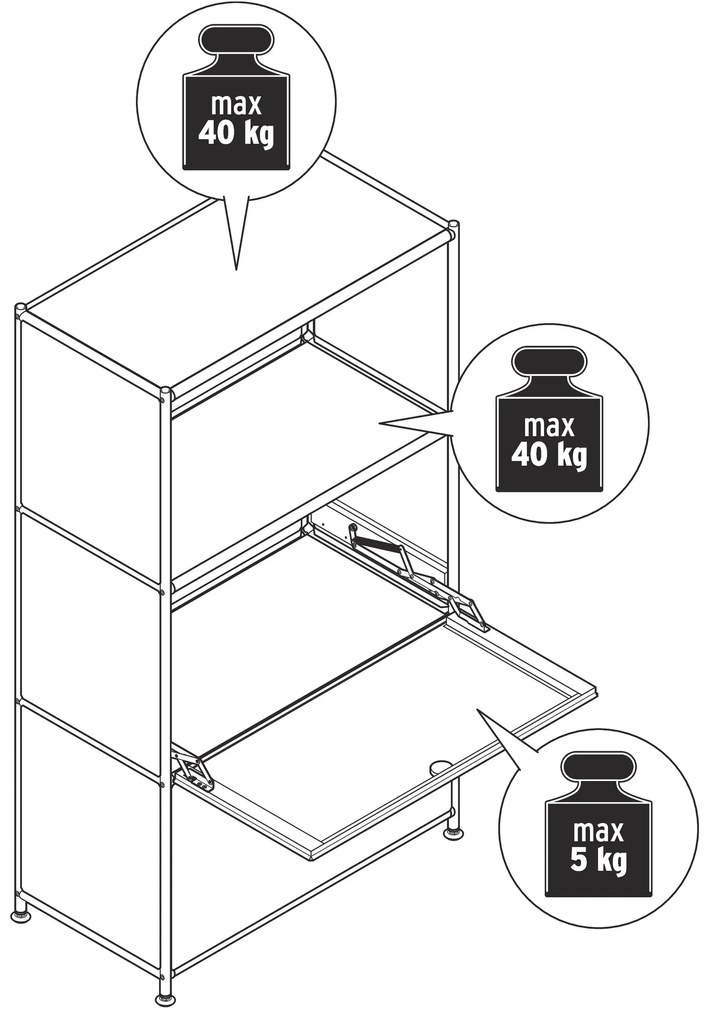 max
40 kg

max
40 kg

max
5 kg