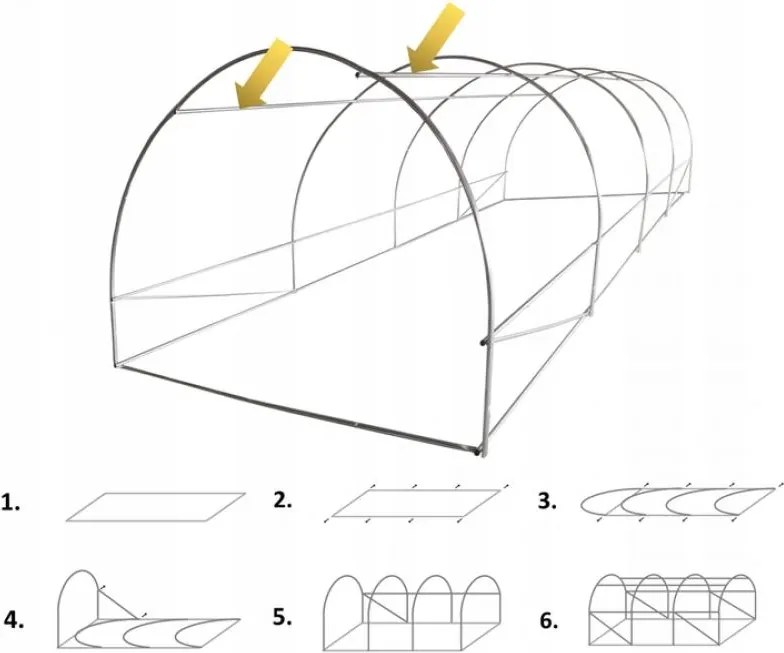 1.
2.
3.
4.
5.
6.