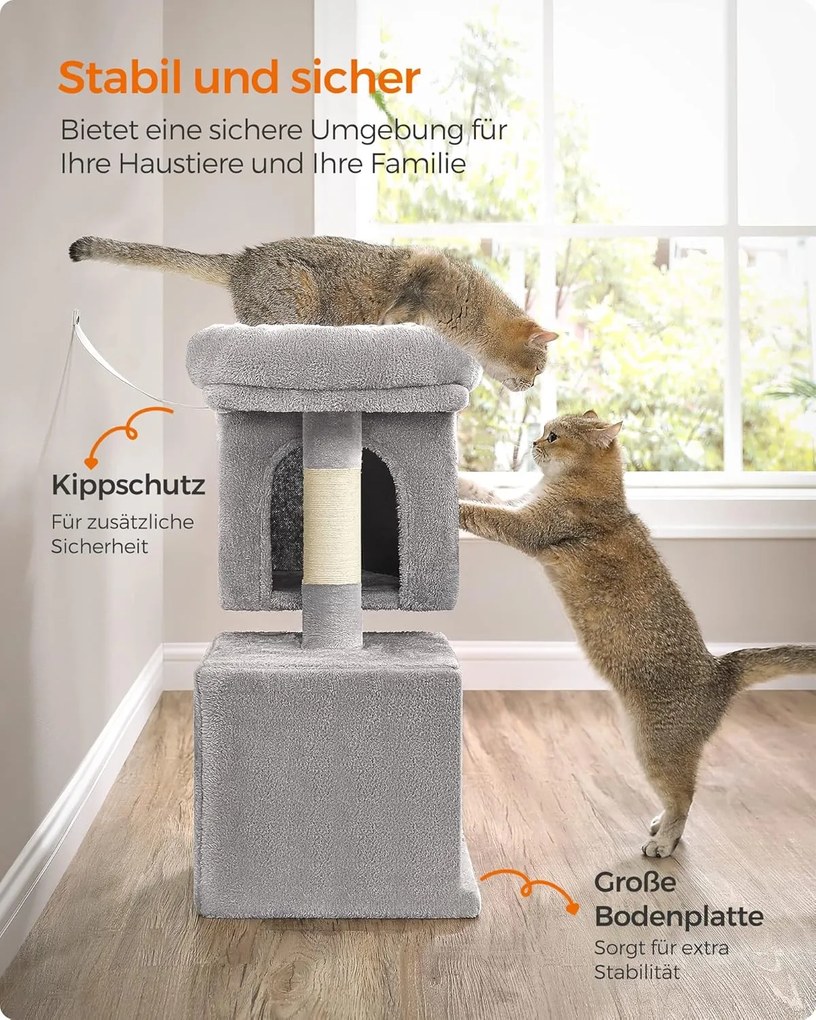 Stabil und sicher

Bietet eine sichere Umgebung für Ihre Haustiere und Ihre Familie

Kippschutz

Für zusätzliche Sicherheit

Große Bodenplatte

Sorgt für extra Stabilität