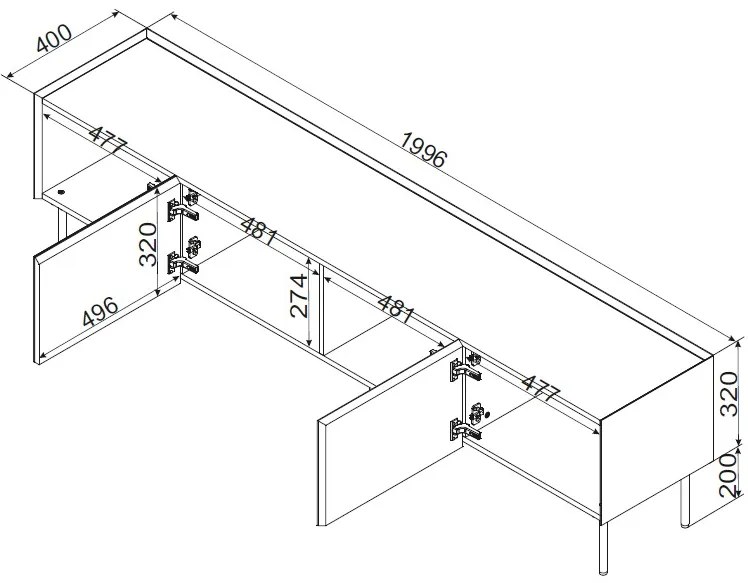 400
1996
477
320
481
496
274
481
477
320
200