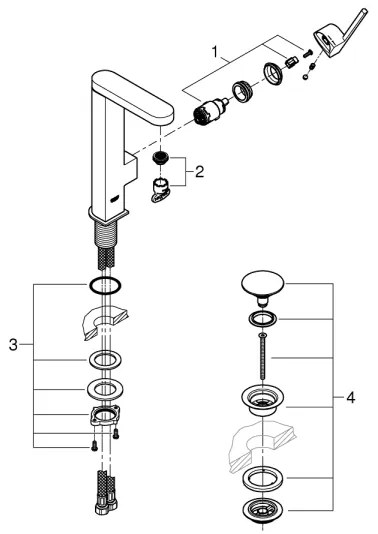 1
2
3
4