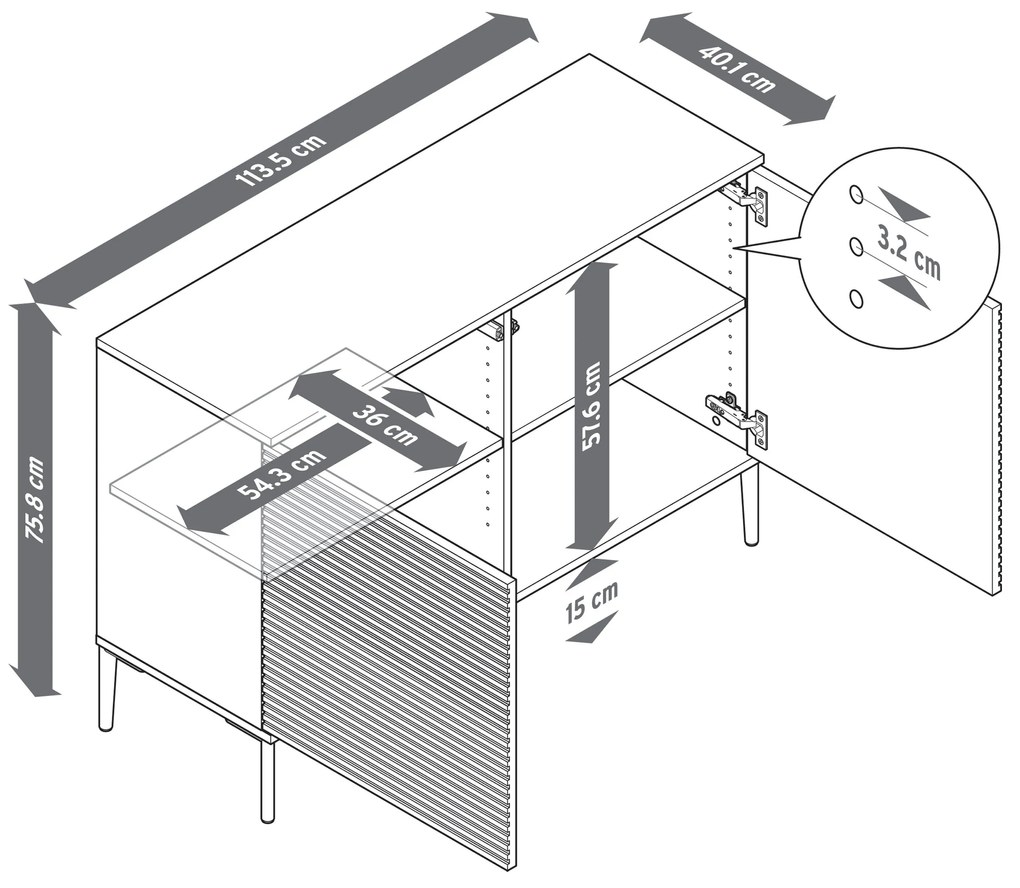 113.5 cm
40.1 cm
3.2 cm
75.8 cm
36 cm
54.3 cm
57.6 cm
15 cm