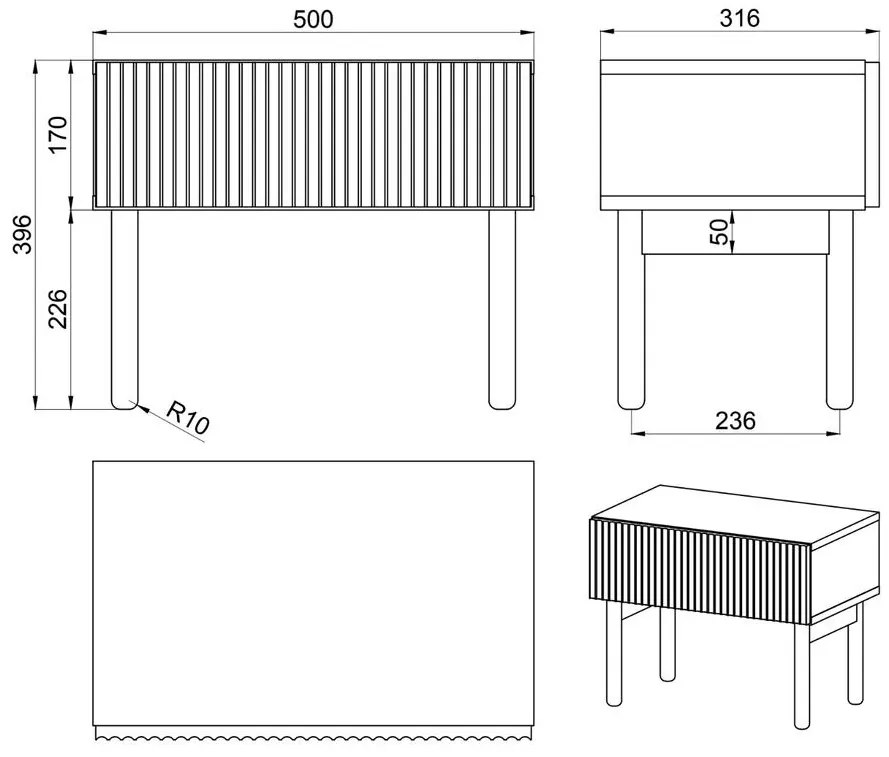 500
316
170
396
226
50
R10
236