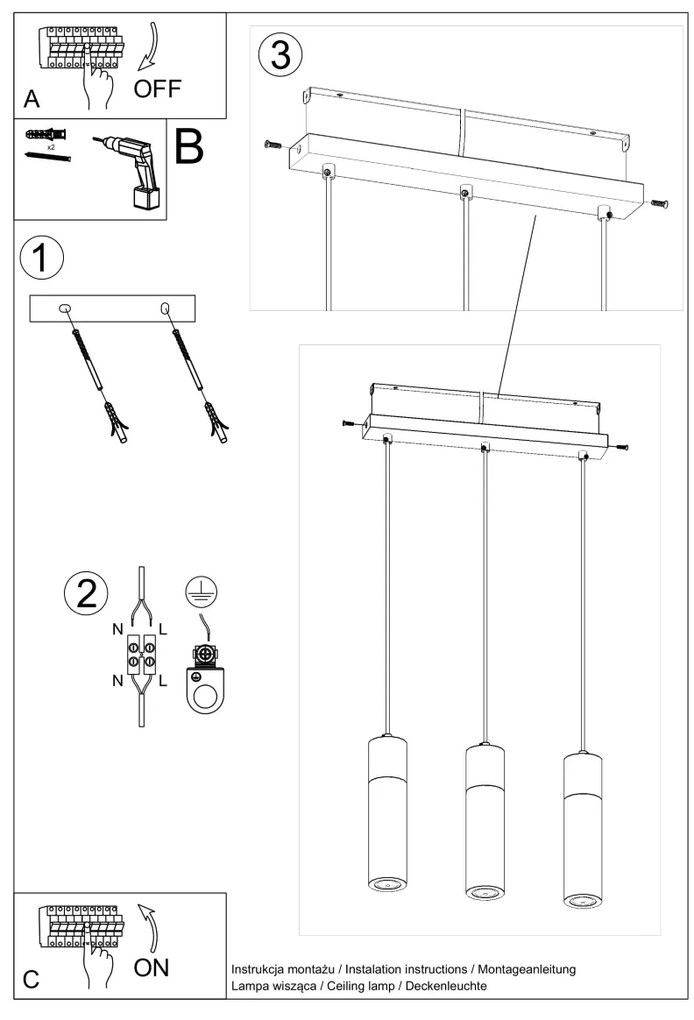 A
OFF

x2
B

1

2
N
L
N
L

3

C
ON

Instrukcja montażu / Instalation instructions / Montageanleitung
Lampa wisząca / Ceiling lamp / Deckenleuchte