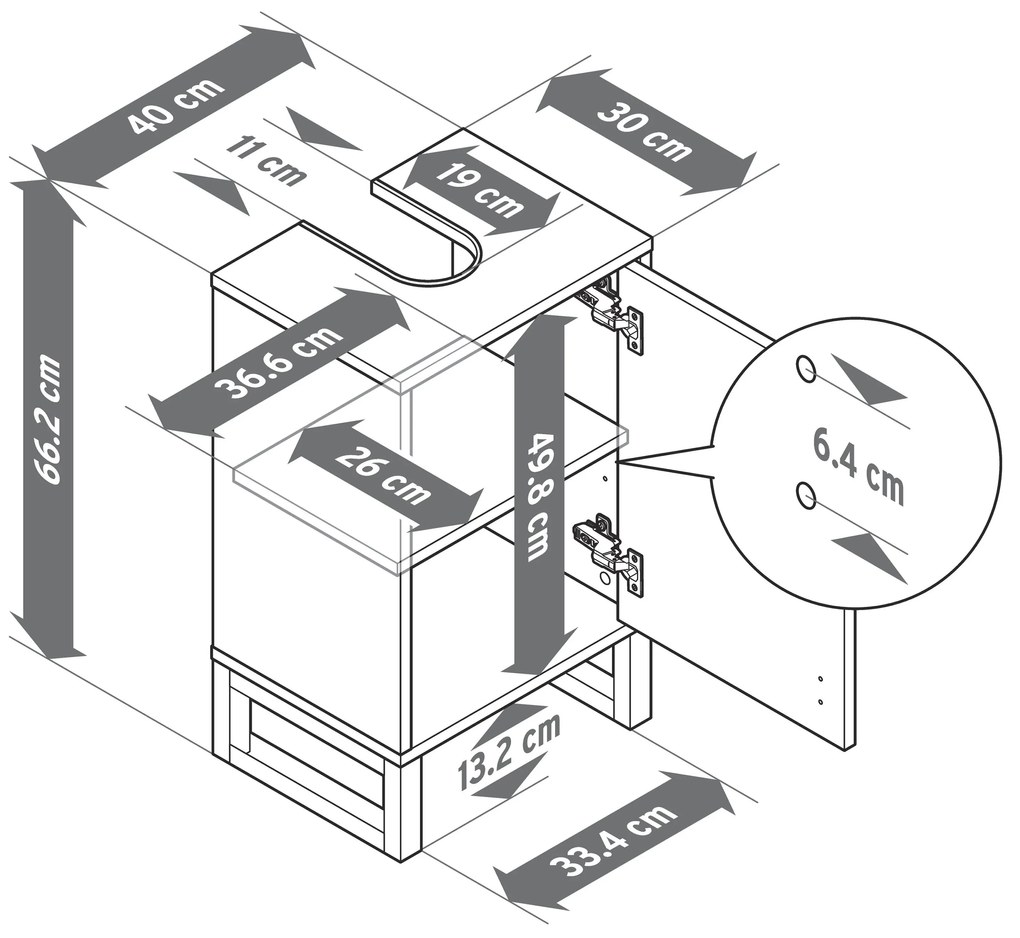 40 cm
11 cm
19 cm
30 cm
66.2 cm
36.6 cm
26 cm
49.8 cm
6.4 cm
13.2 cm
33.4 cm