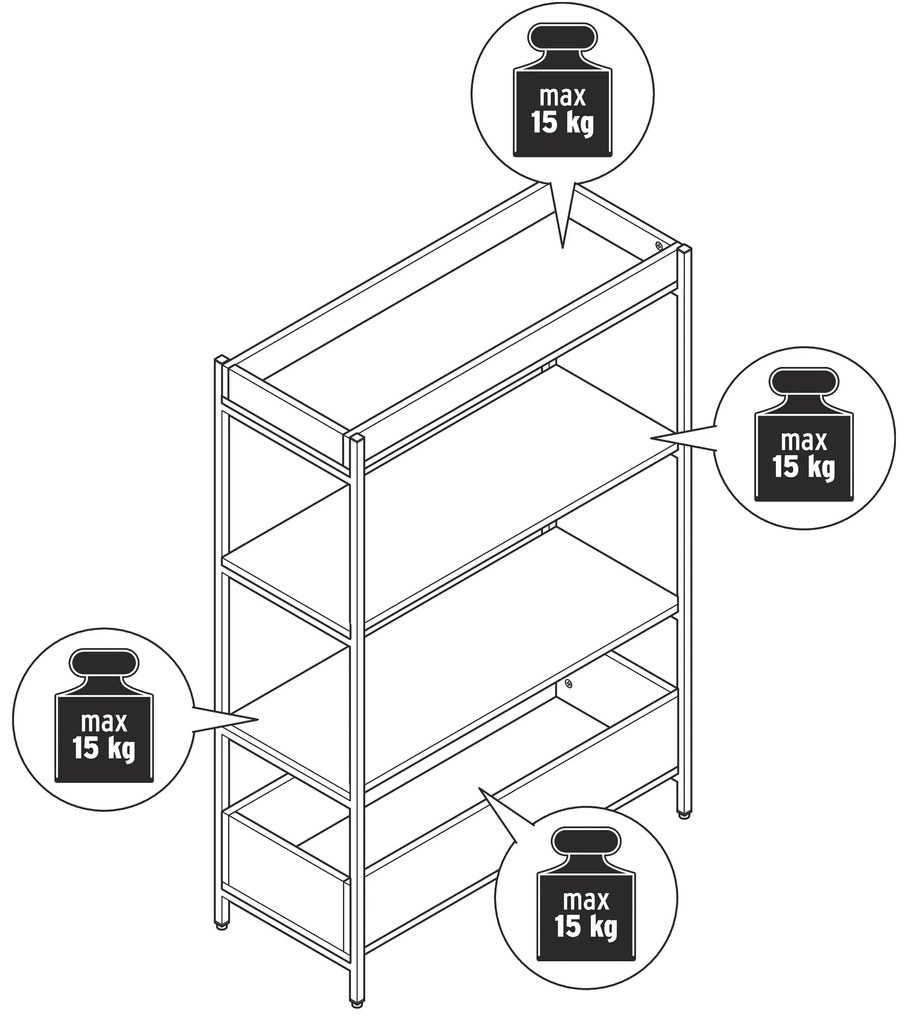 max
15 kg

max
15 kg

max
15 kg

max
15 kg