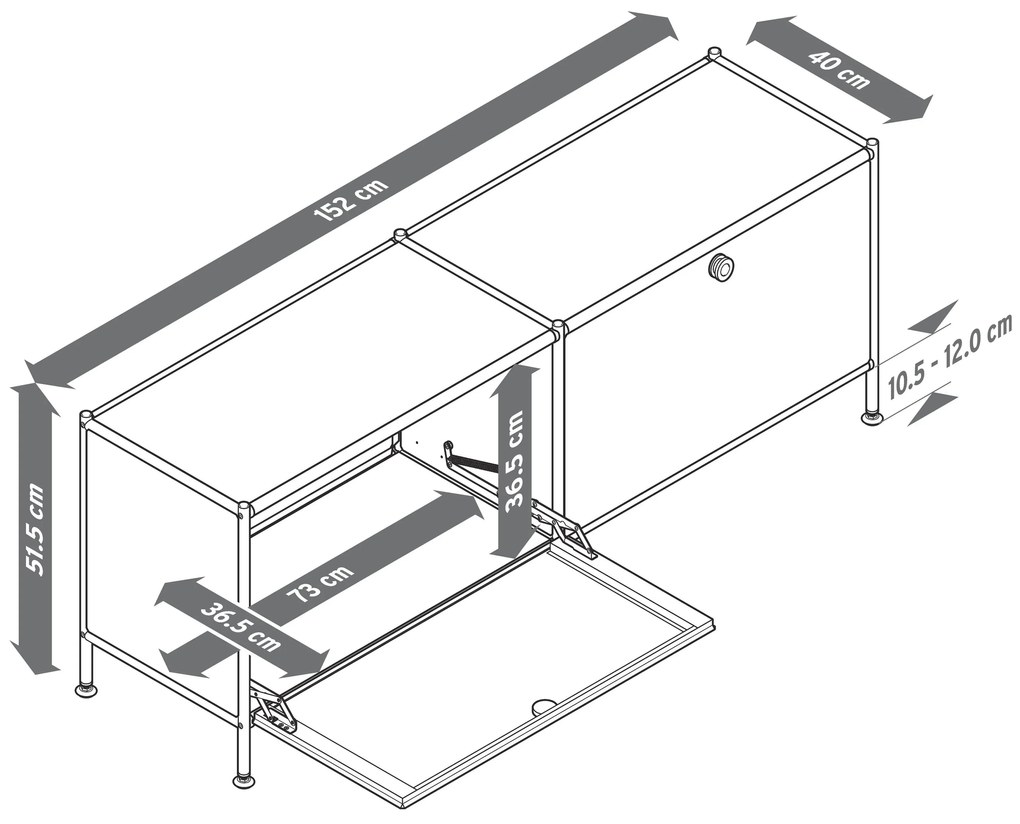 152 cm

40 cm

10.5 - 12.0 cm

51.5 cm

36.5 cm

73 cm

36.5 cm