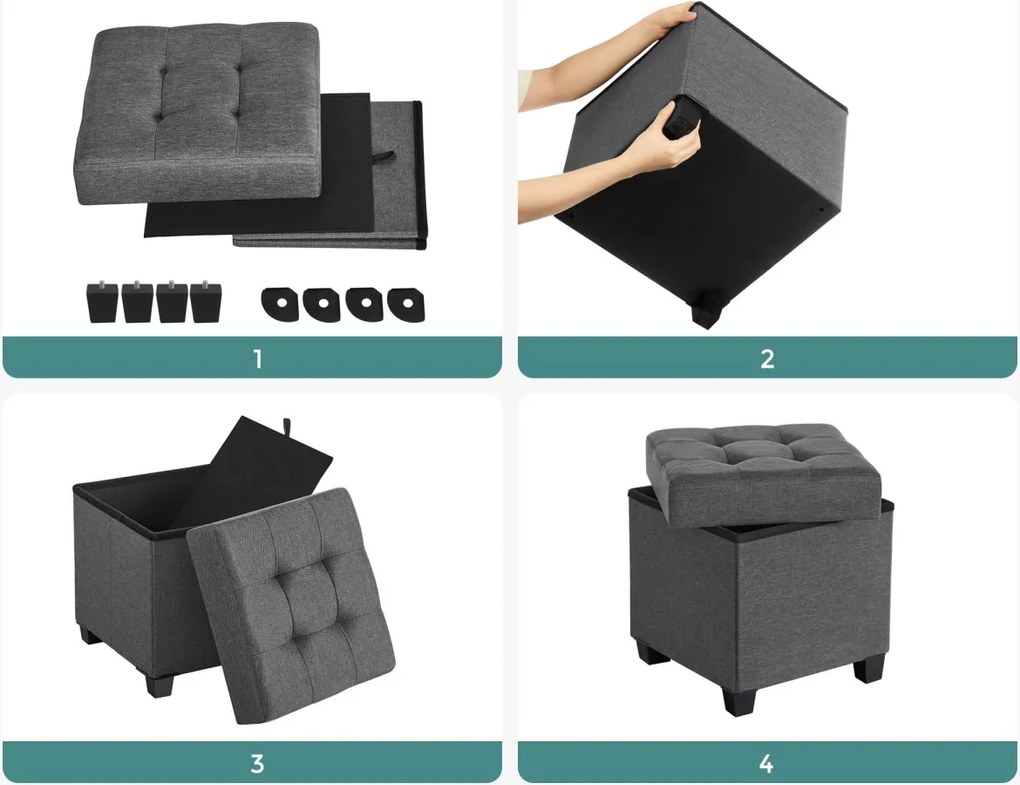 1

2

3

4