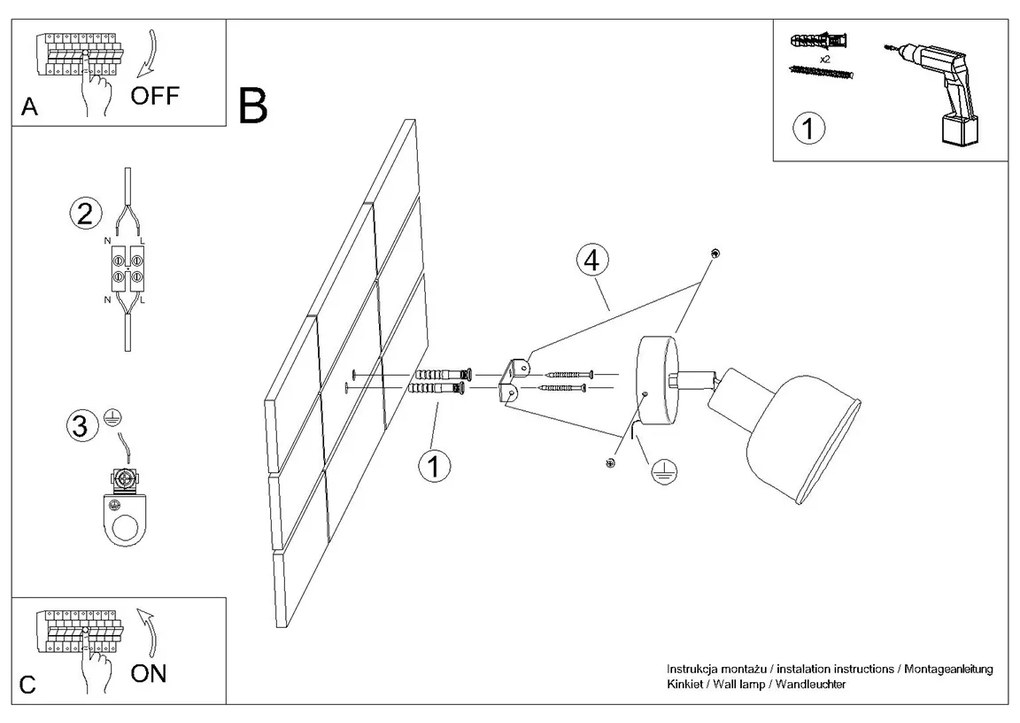 A
OFF

B

x2

1

2
N L
N L

3

4

1

C
ON

Instrukcja montażu / instalation instructions / Montageanleitung
Kinkiet / Wall lamp / Wandleuchter